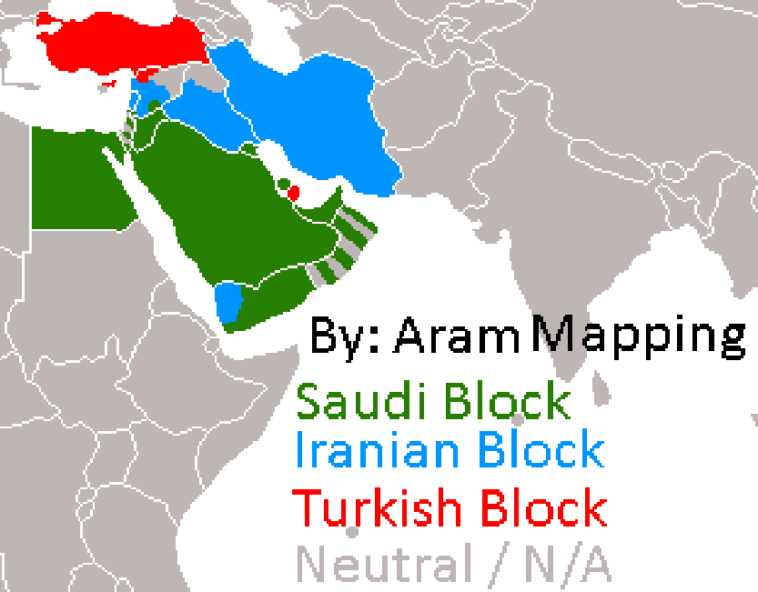 By: Aram Mapping
Saudi Block
Iranian Block
Turkish Block
Neutral / N/A