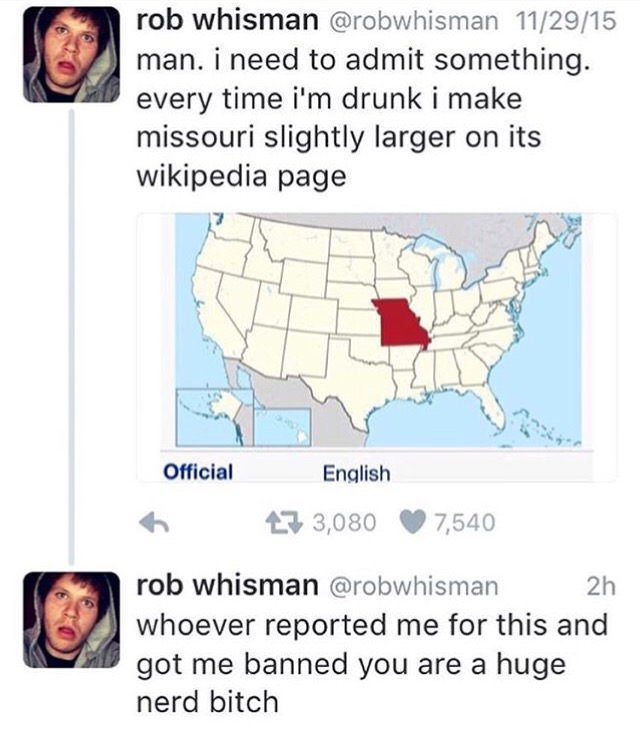 rob whisman @robwhisman 11/29/15
man. i need to admit something. every time i'm drunk i make missouri slightly larger on its wikipedia page

Official English

3,080 7,540

rob whisman @robwhisman 2h
whoever reported me for this and got me banned you are a huge nerd bitch