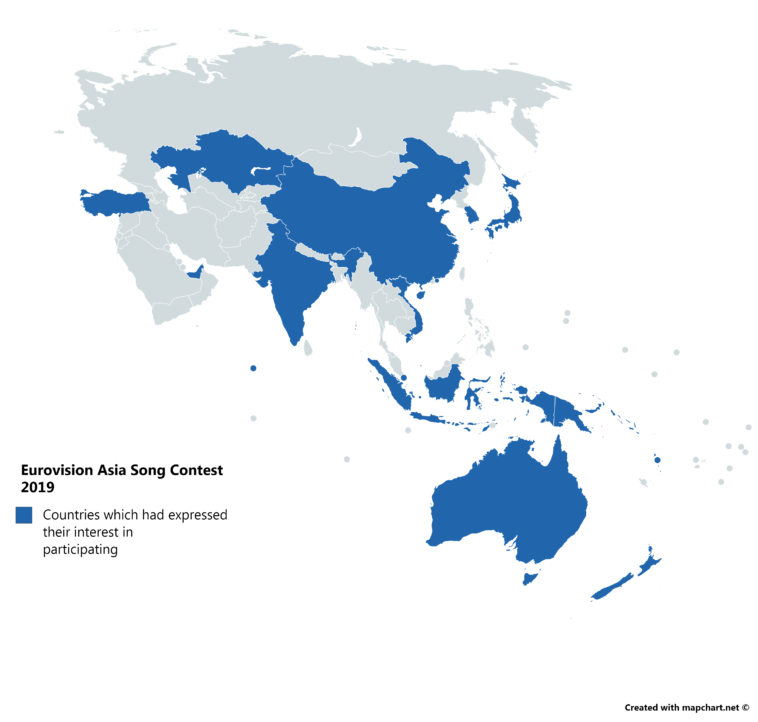 Eurovision Asia Song Contest 2019

Countries which had expressed their interest in participating

Created with mapchart.net ©