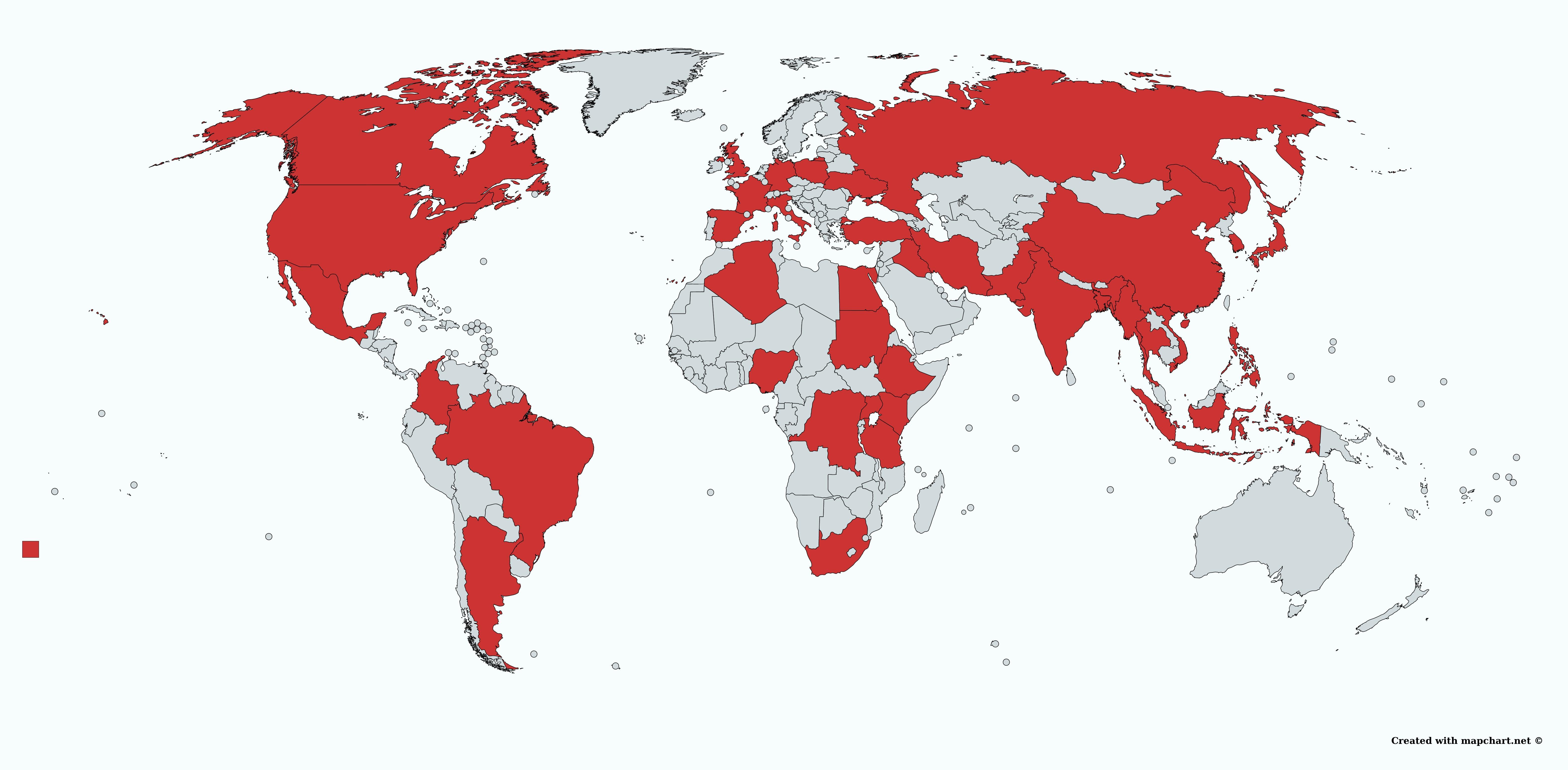 Created with mapchart.net ©