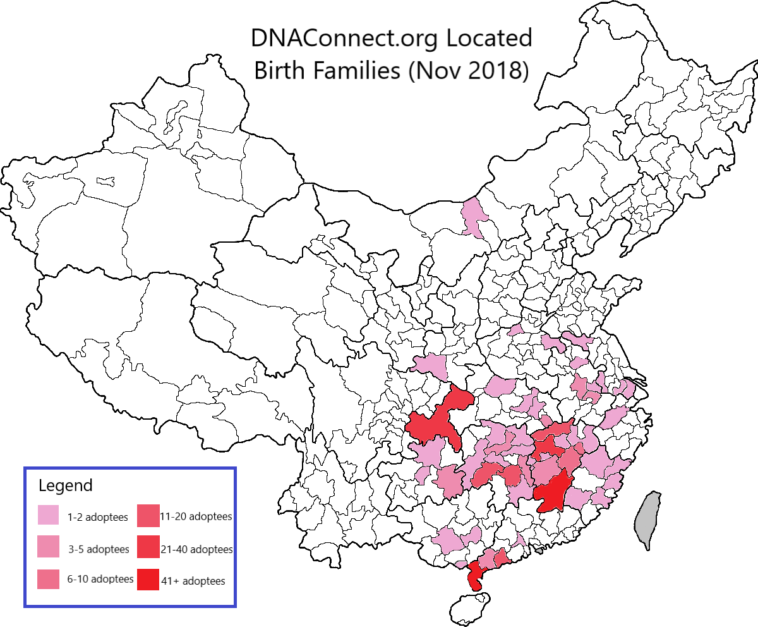 DNAConnect.org Located Birth Families (Nov 2018)

Legend

1-2 adoptees
3-5 adoptees
6-10 adoptees
11-20 adoptees
21-40 adoptees
41+ adoptees