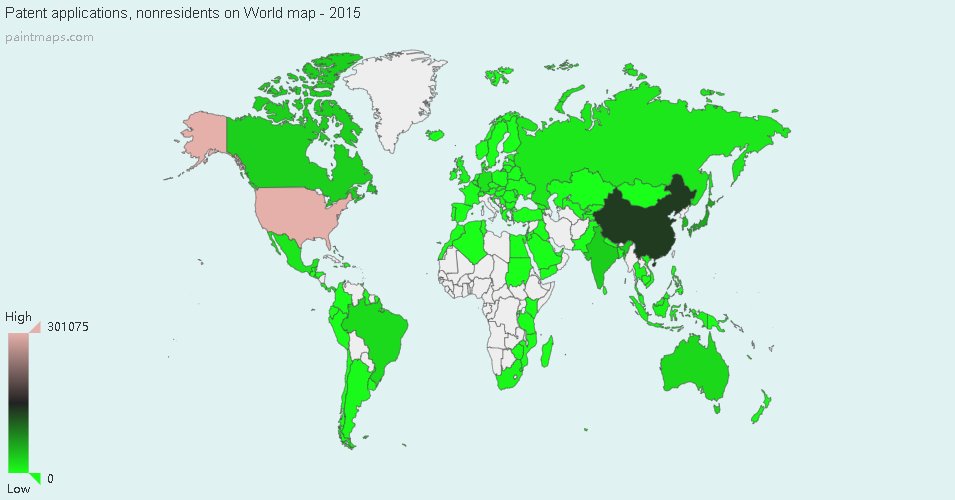 Patent applications, nonresidents on World map - 2015
paintmaps.com

High
301075

0
Low