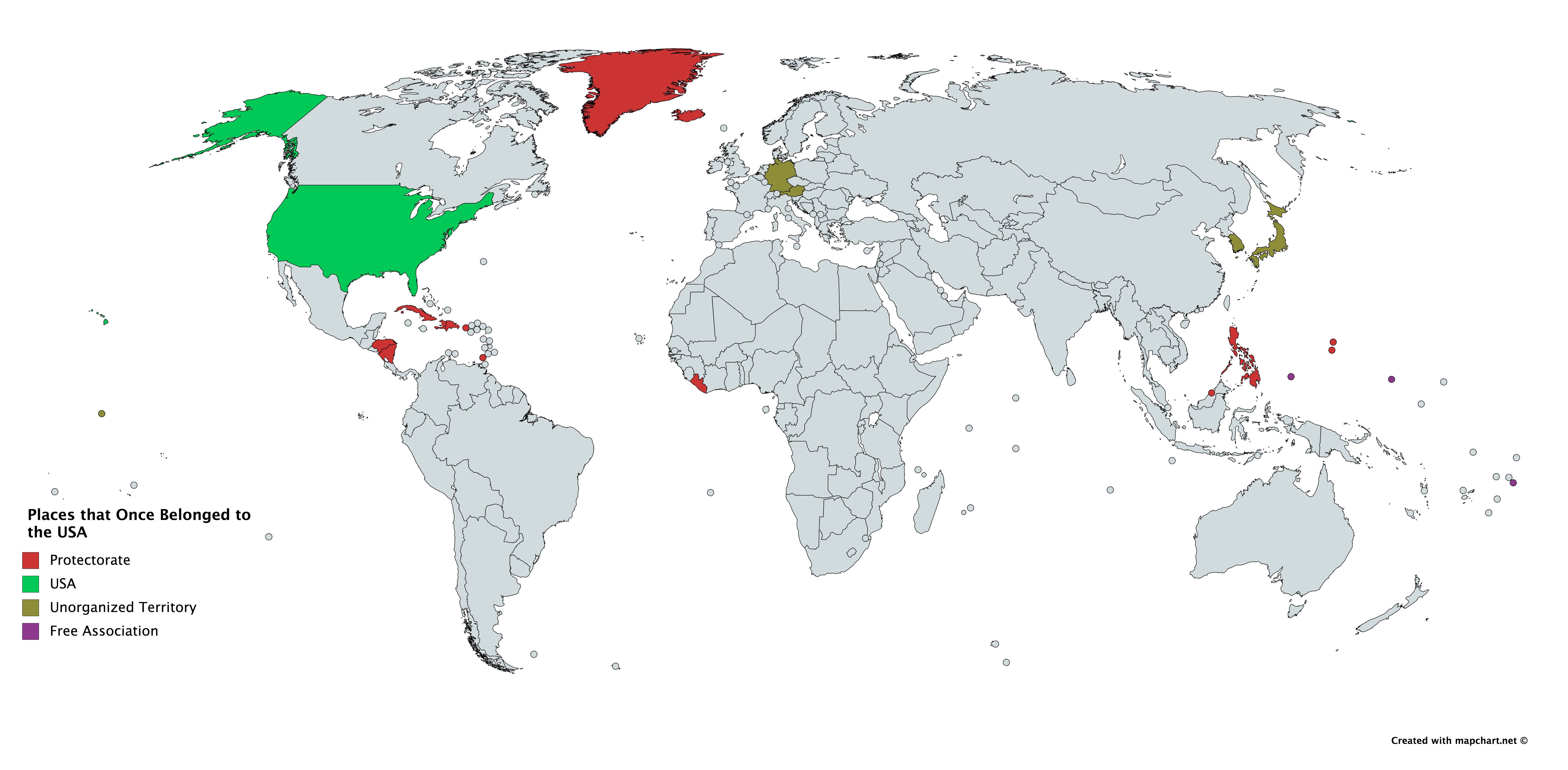 Places that Once Belonged to the USA

Protectorate
USA
Unorganized Territory
Free Association

Created with mapchart.net ©