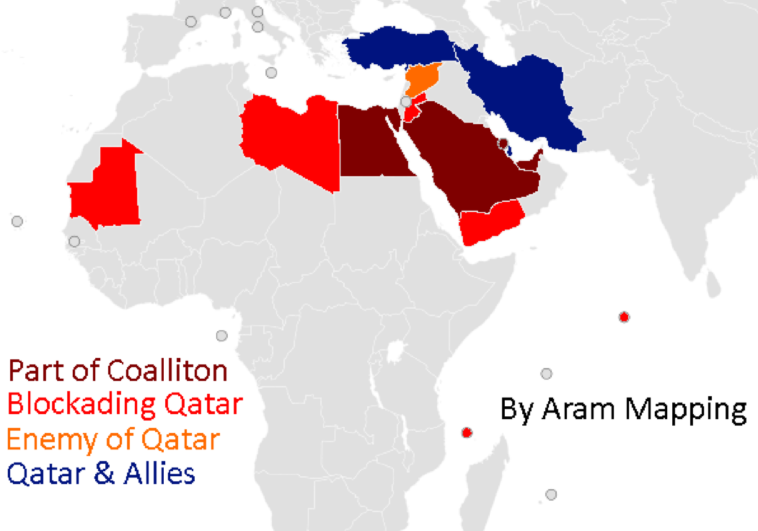 Part of Coalliton
Blockading Qatar
Enemy of Qatar
Qatar & Allies

By Aram Mapping