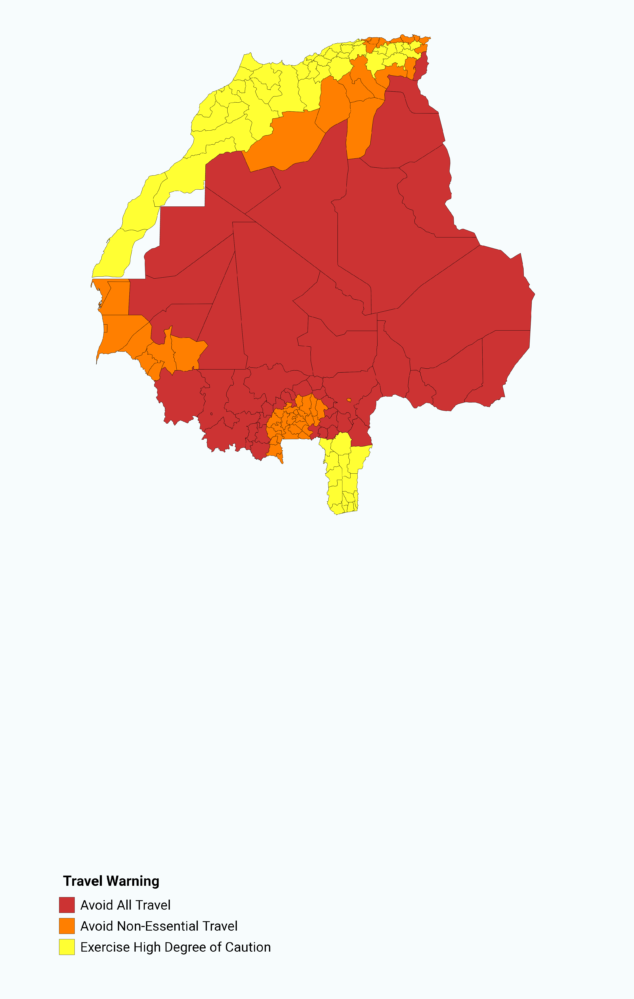 Travel Warning
Avoid All Travel
Avoid Non-Essential Travel
Exercise High Degree of Caution