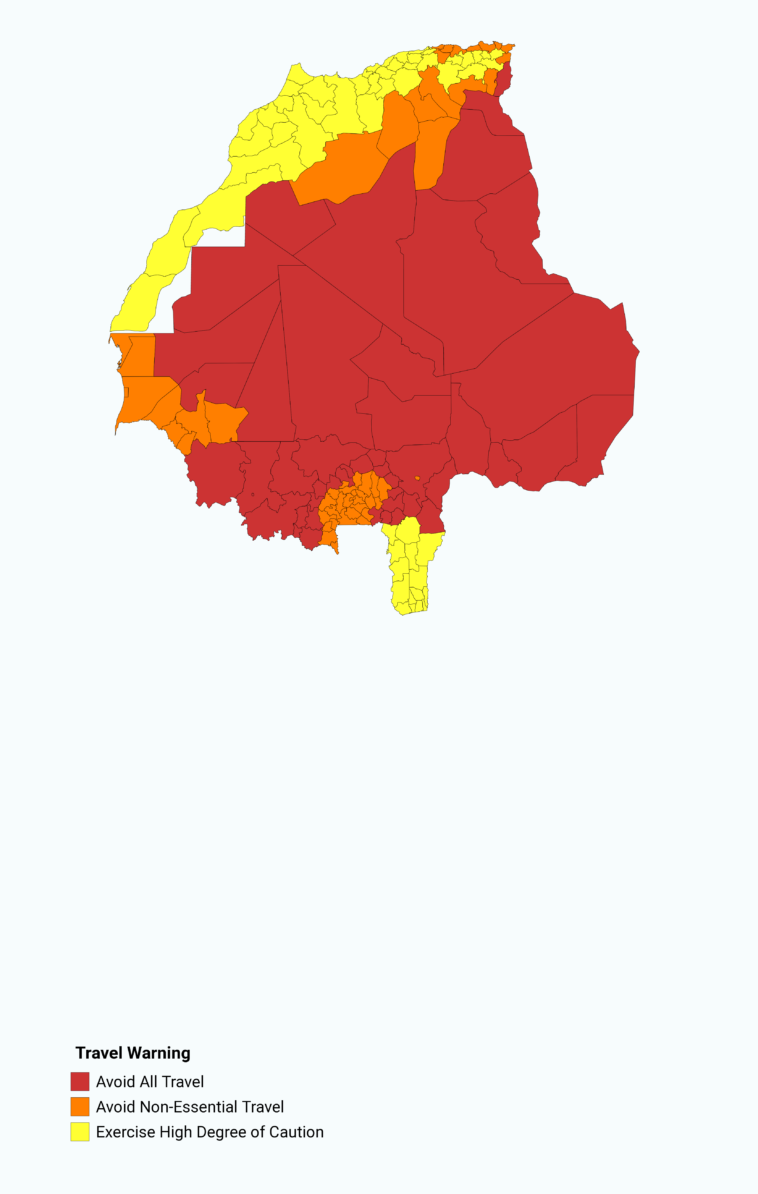 Travel Warning
Avoid All Travel
Avoid Non-Essential Travel
Exercise High Degree of Caution