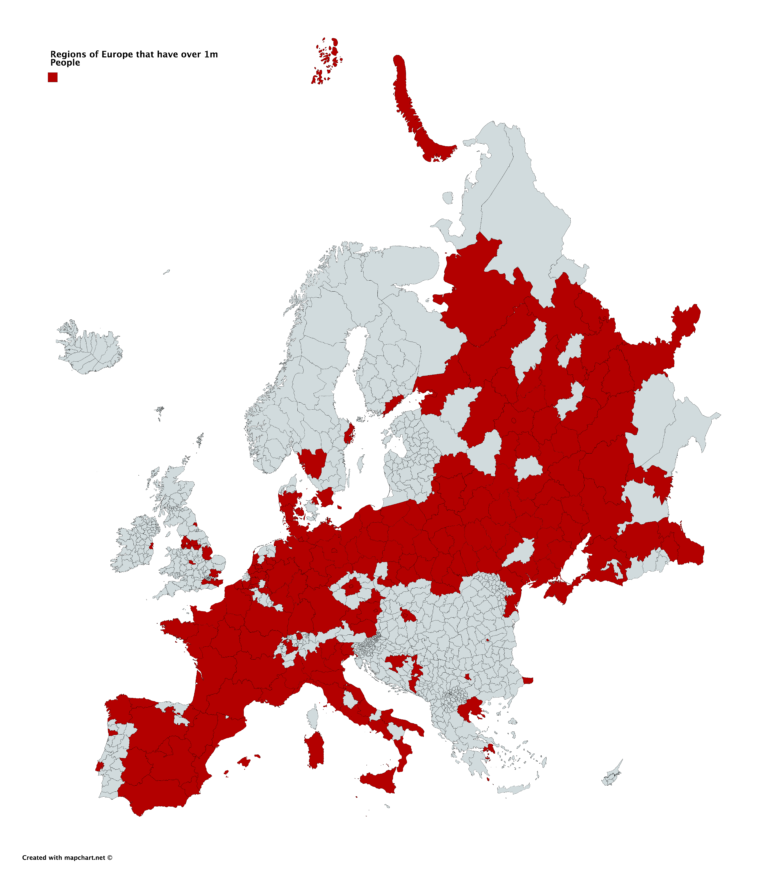 Regions of Europe that have over 1m People

Created with mapchart.net ©