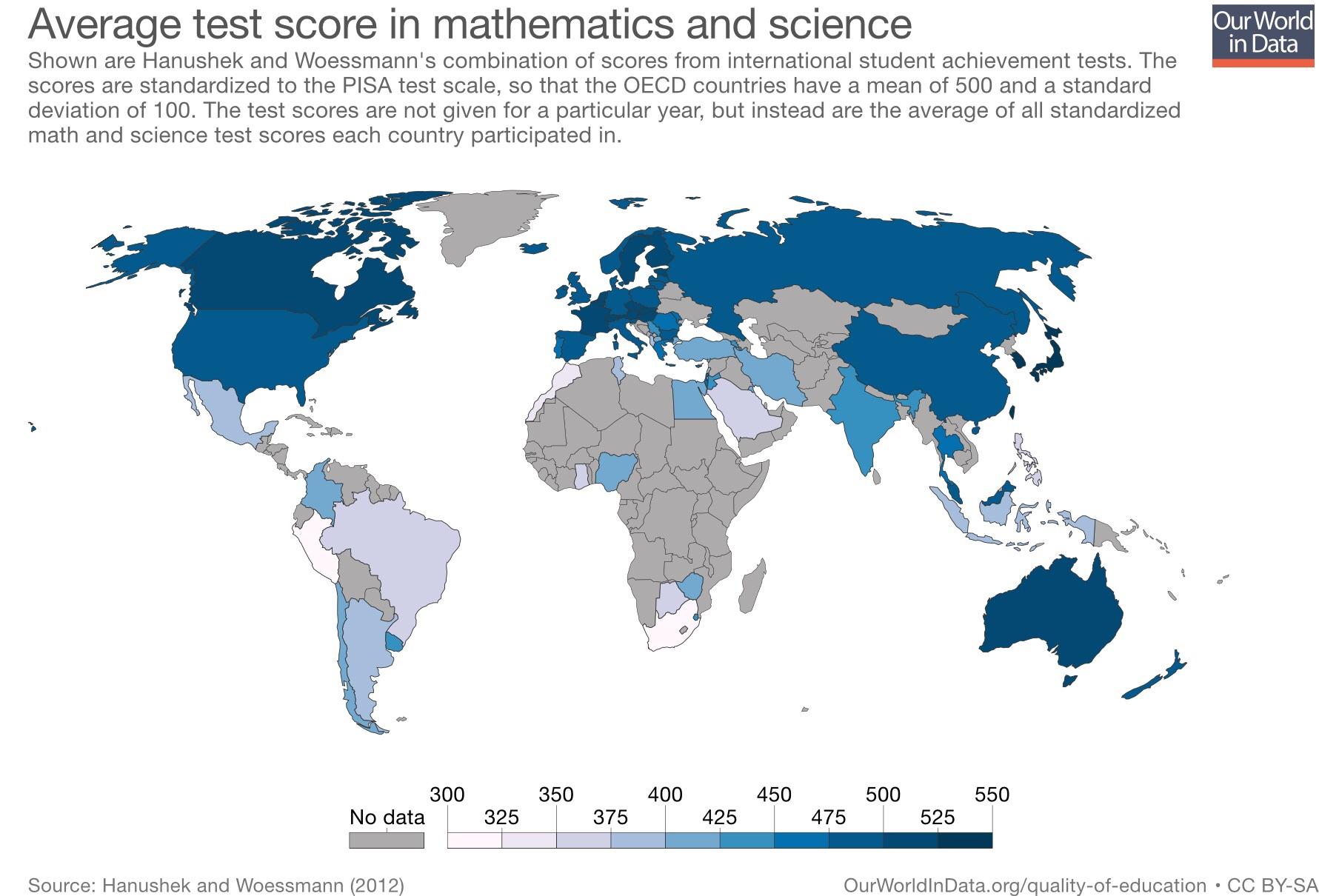 Average test score in mathematics and science

Our World in Data

Shown are Hanushek and Woessmann's combination of scores from international student achievement tests. The scores are standardized to the PISA test scale, so that the OECD countries have a mean of 500 and a standard deviation of 100. The test scores are not given for a particular year, but instead are the average of all standardized math and science test scores each country participated in.

No data

300 325 350 375 400 425 450 475 500 525 550

Source: Hanushek and Woessmann (2012)

OurWorldInData.org/quality-of-education • CC BY-SA