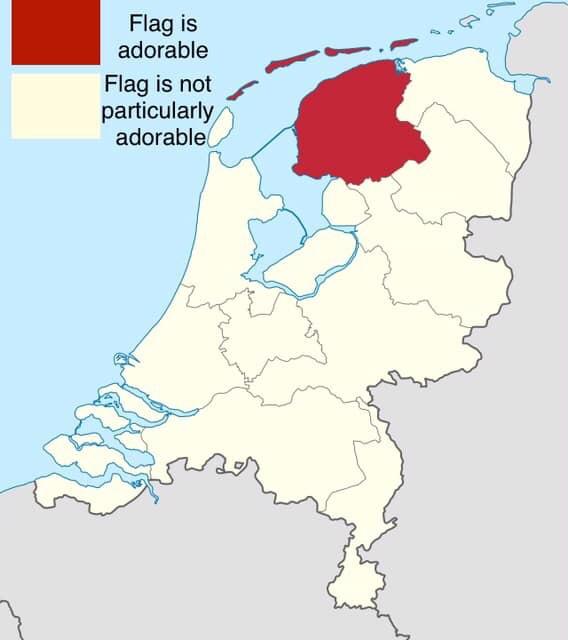 Flag is adorable

Flag is not particularly adorable