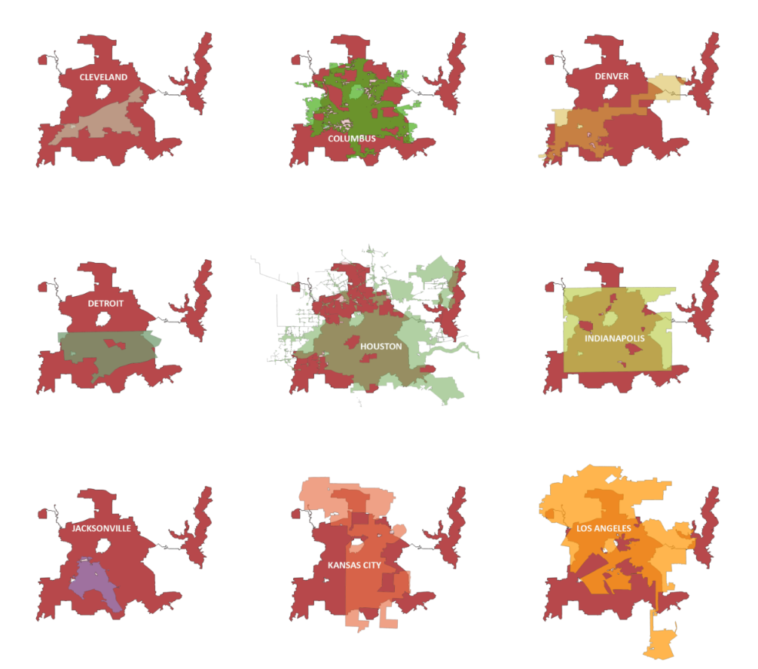 CLEVELAND

COLUMBUS

DENVER

DETROIT

HOUSTON

INDIANAPOLIS

JACKSONVILLE

KANSAS CITY

LOS ANGELES