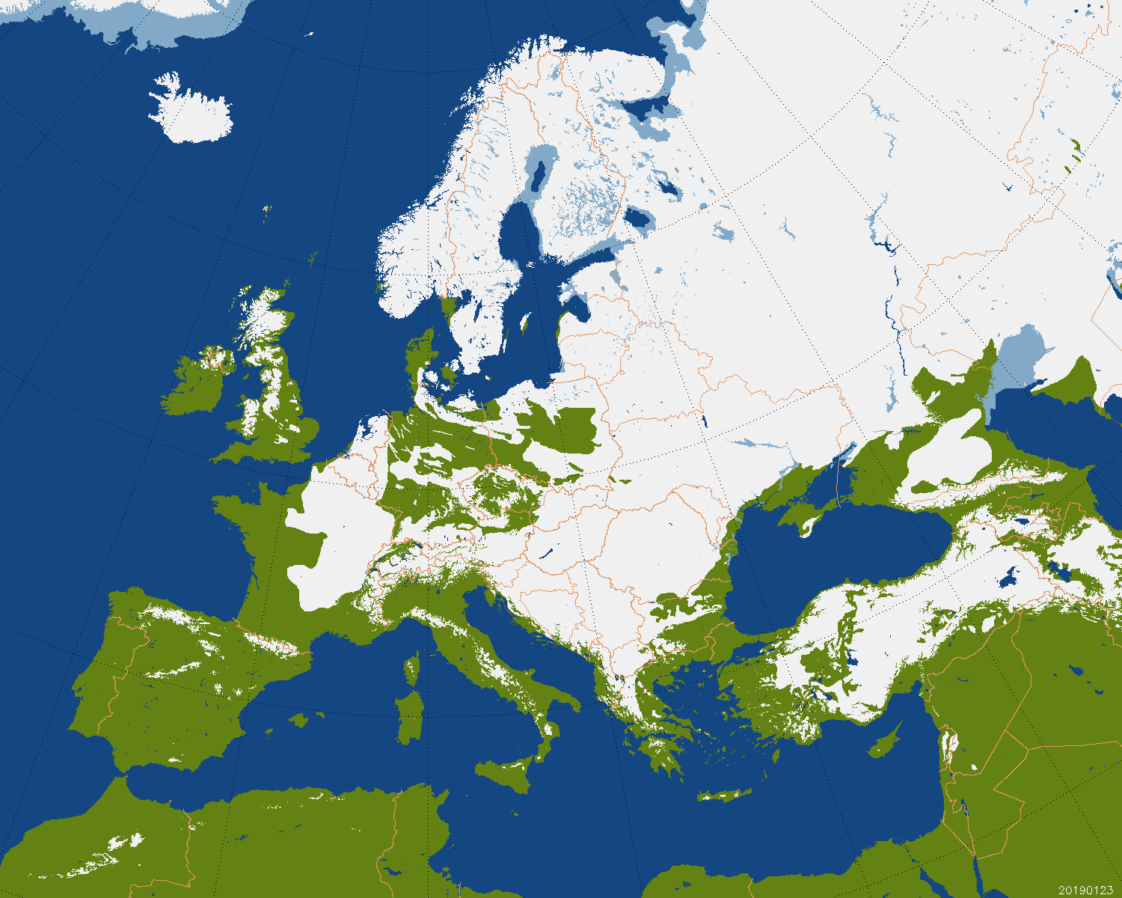 20190123