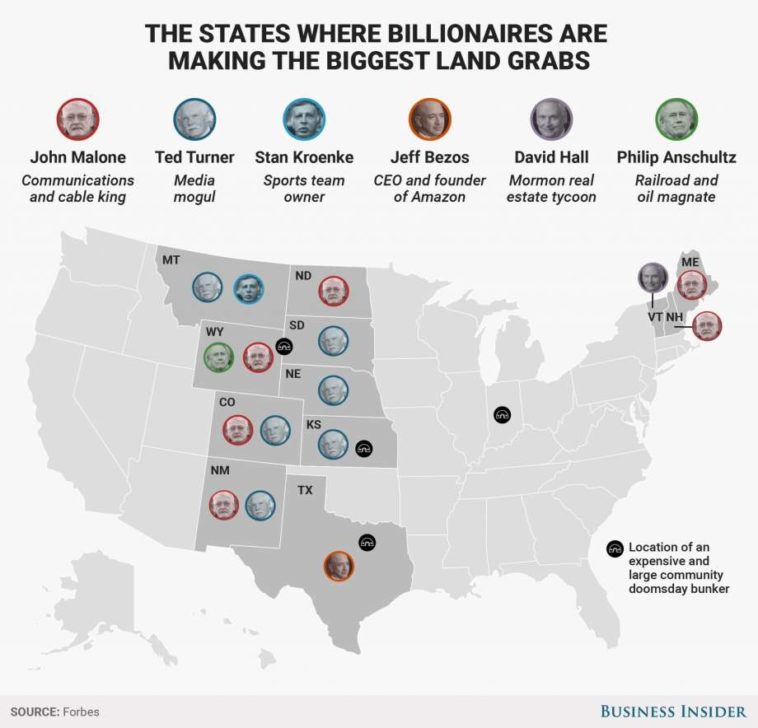 THE STATES WHERE BILLIONAIRES ARE MAKING THE BIGGEST LAND GRABS

John Malone
Communications and cable king

Ted Turner
Media mogul

Stan Kroenke
Sports team owner

Jeff Bezos
CEO and founder of Amazon

David Hall
Mormon real estate tycoon

Philip Anschultz
Railroad and oil magnate

MT
ND
WY
SD
NE
CO
KS
NM
TX
ME
VT NH

Location of an expensive and large community doomsday bunker

SOURCE: Forbes

BUSINESS INSIDER