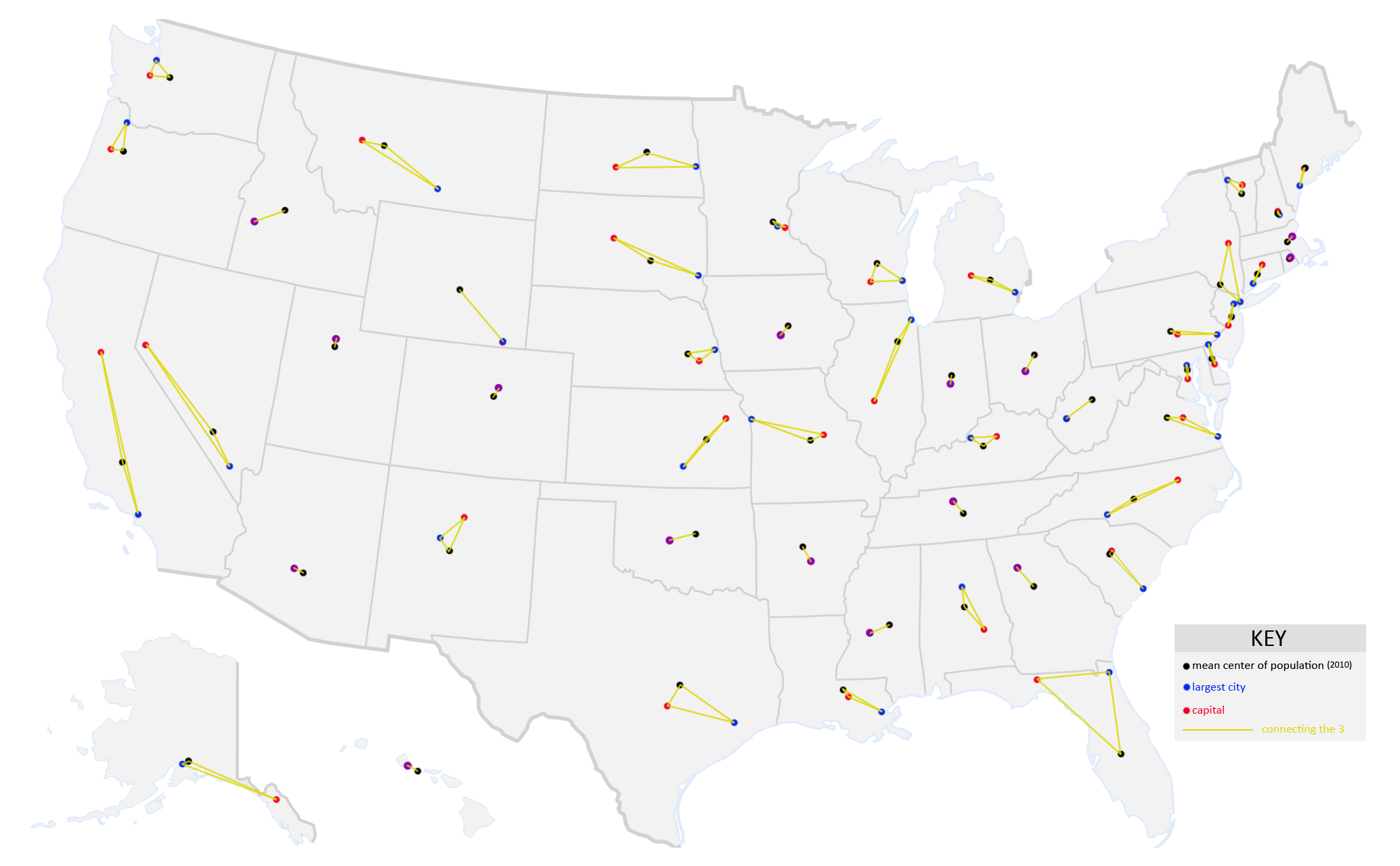 KEY
mean center of population (2010)
largest city
capital
connecting the 3