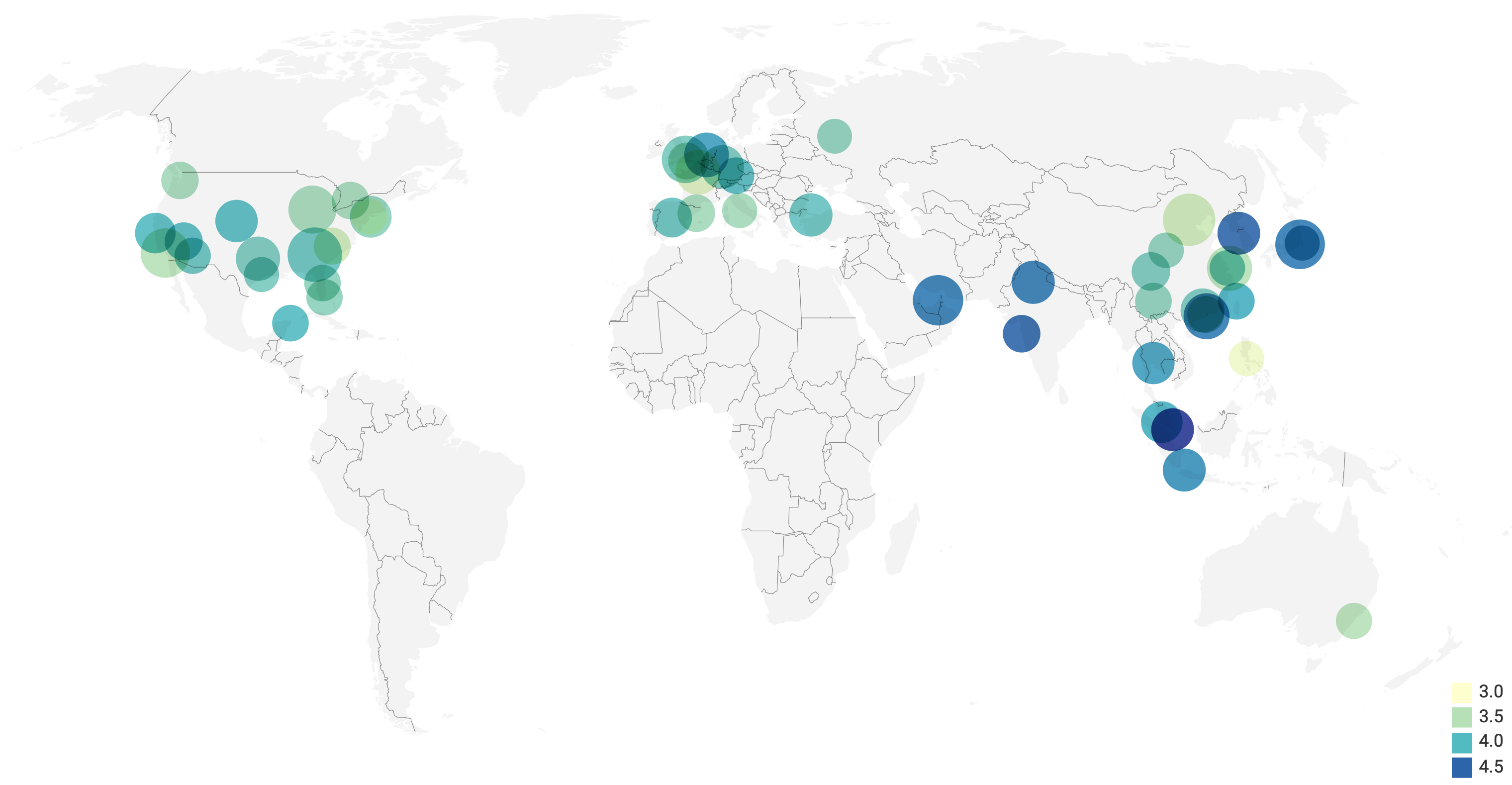 3.0
3.5
4.0
4.5