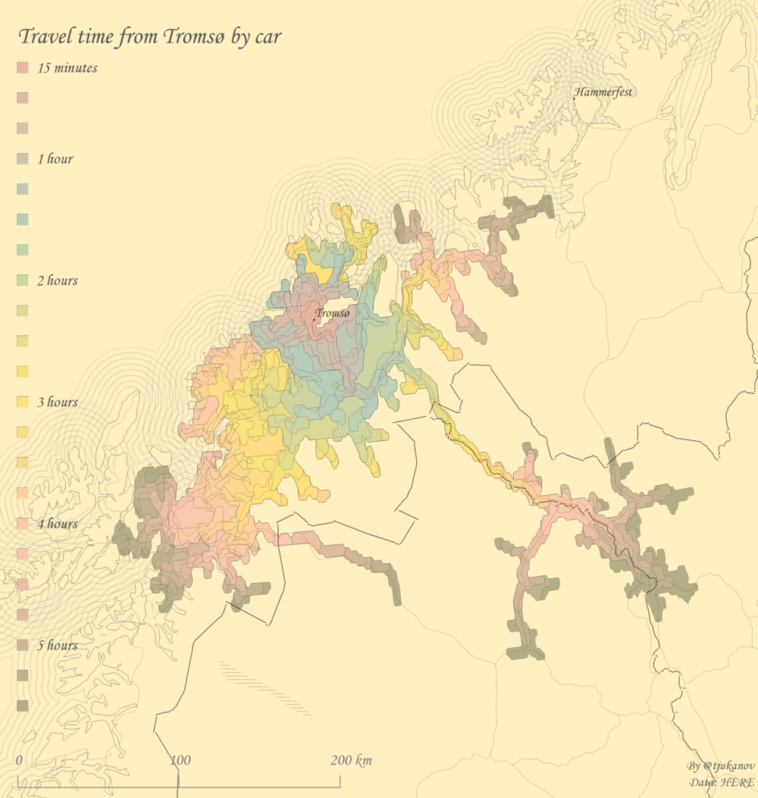 Travel time from Tromsø by car

15 minutes

1 hour

2 hours

3 hours

4 hours

5 hours

Hammerfest

Tromsø

0
100
200 km

By @tjukanov
Data: HERE