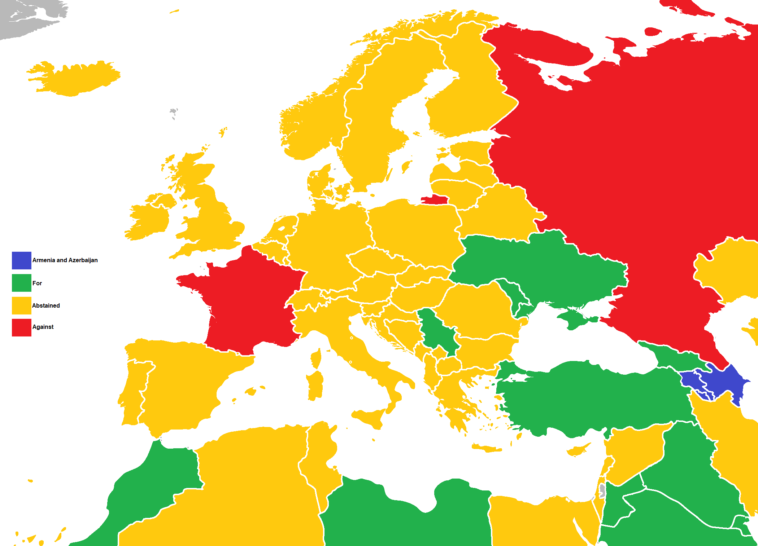 Armenia and Azerbaijan
For
Abstained
Against