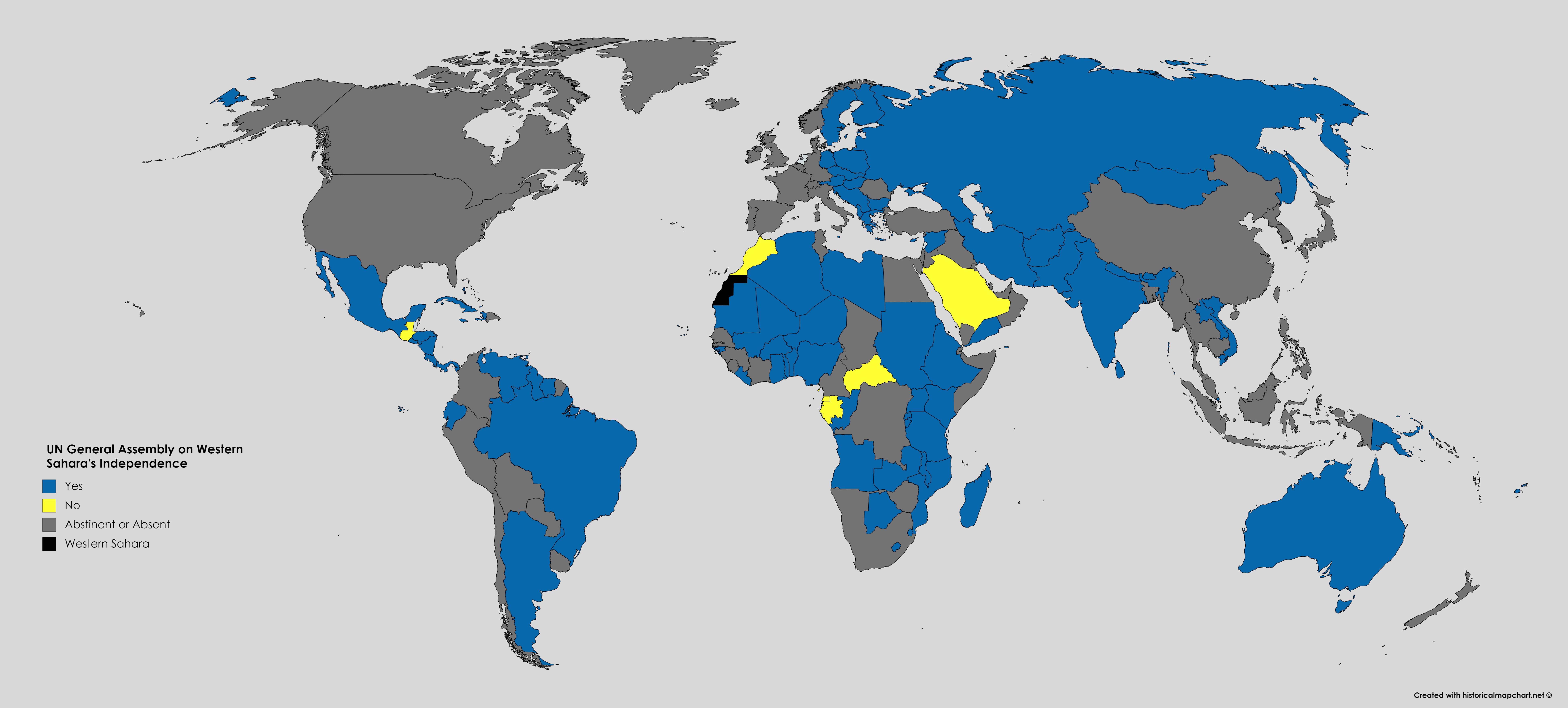 UN General Assembly on Western Sahara's Independence

Yes
No
Abstinent or Absent
Western Sahara

Created with historicalmapchart.net ©