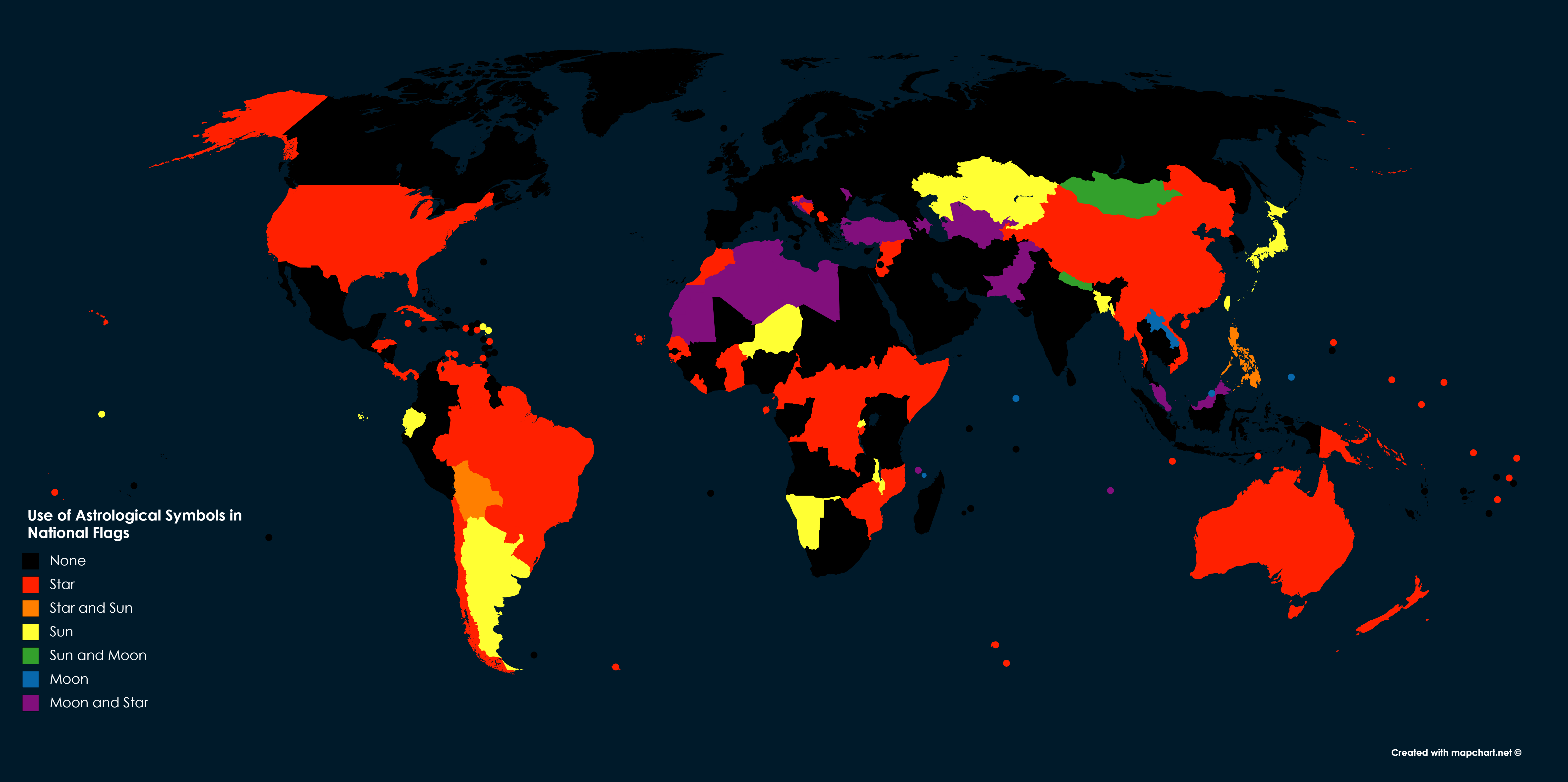 Use of Astrological Symbols in National Flags

None
Star
Star and Sun
Sun
Sun and Moon
Moon
Moon and Star

Created with mapchart.net ©