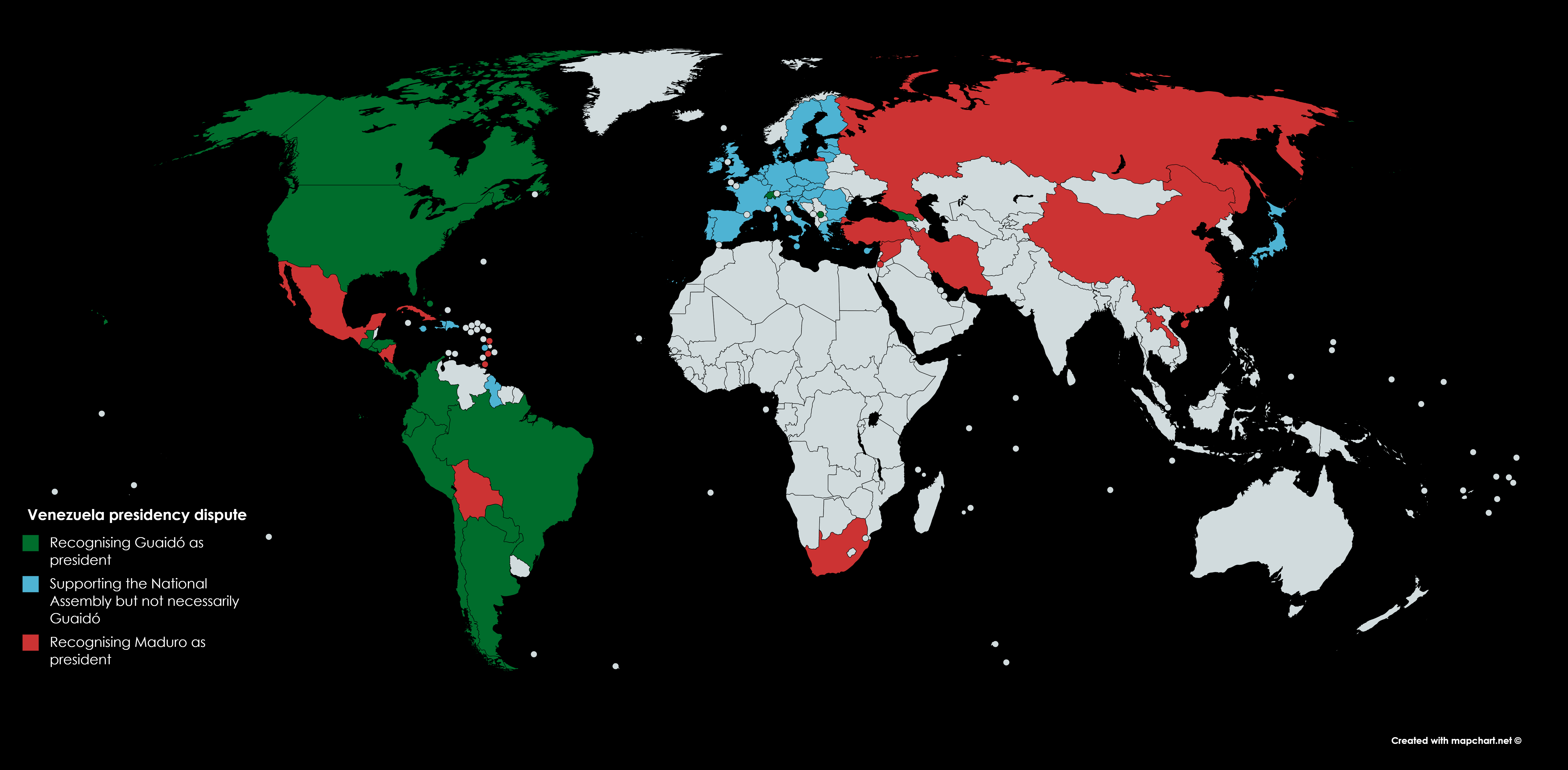 Venezuela presidency dispute

Recognising Guaidó as president

Supporting the National Assembly but not necessarily Guaidó

Recognising Maduro as president

Created with mapchart.net ©