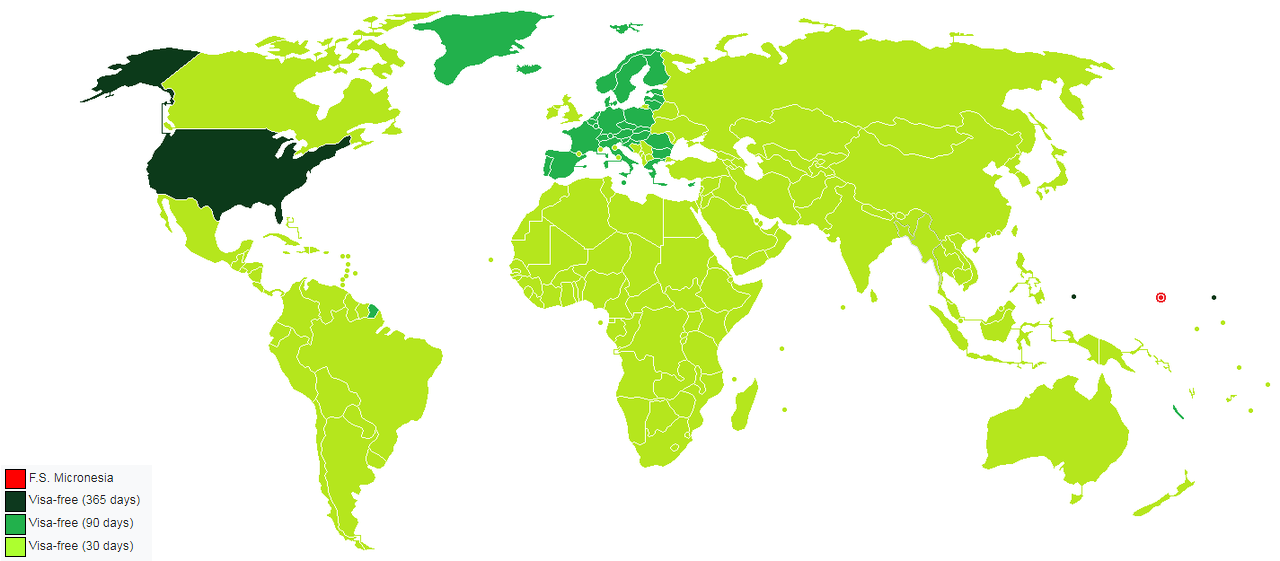 F.S. Micronesia
Visa-free (365 days)
Visa-free (90 days)
Visa-free (30 days)