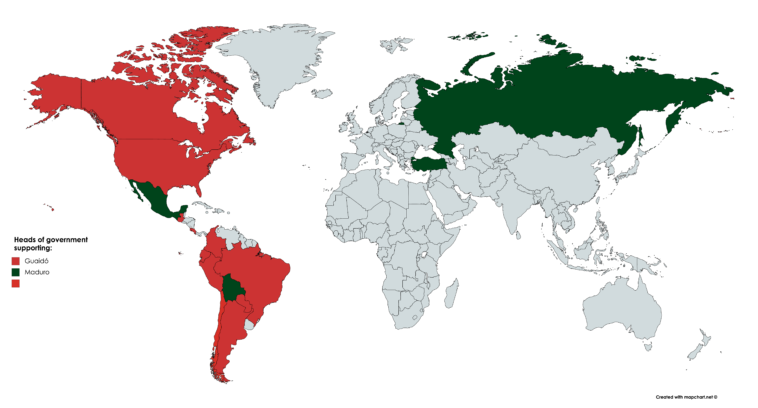 Heads of government supporting:
Guaidó
Maduro

Created with mapchart.net ©