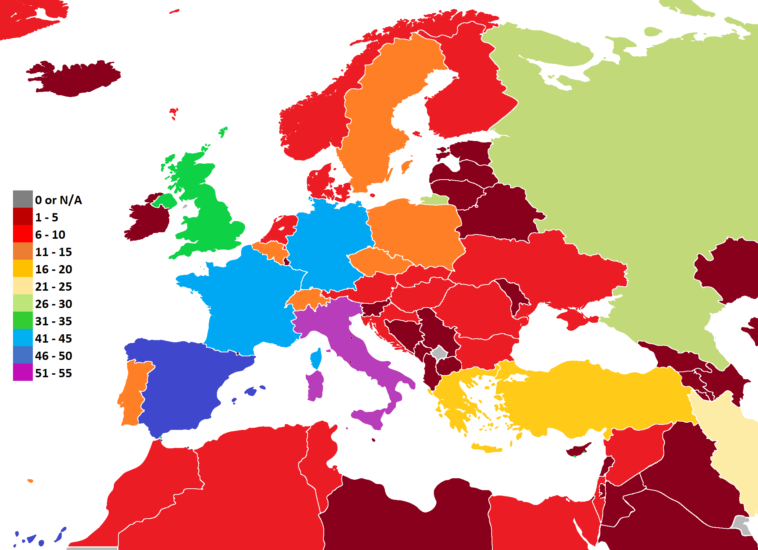 0 or N/A
1 - 5
6 - 10
11 - 15
16 - 20
21 - 25
26 - 30
31 - 35
41 - 45
46 - 50
51 - 55