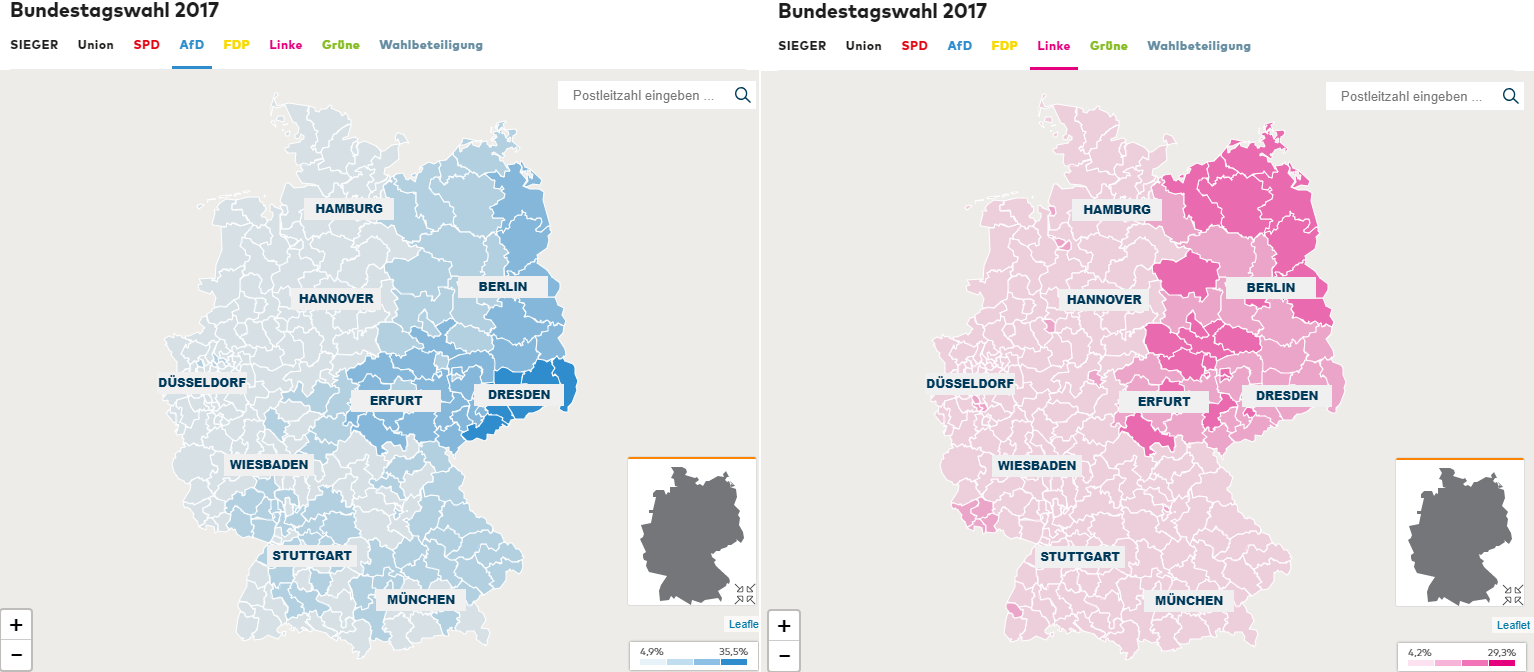 Bundestagswahl 2017

SIEGER Union SPD AfD FDP Linke Grüne Wahlbeteiligung

Postleitzahl eingeben ...

HAMBURG
BERLIN
HANNOVER
DÜSSELDORF
ERFURT
DRESDEN
WIESBADEN
STUTTGART
MÜNCHEN

+
−

Leaflet

4,9% 35,5%

Bundestagswahl 2017

SIEGER Union SPD AfD FDP Linke Grüne Wahlbeteiligung

Postleitzahl eingeben ...

HAMBURG
BERLIN
HANNOVER
DÜSSELDORF
ERFURT
DRESDEN
WIESBADEN
STUTTGART
MÜNCHEN

+
−

Leaflet

4,2% 29,3%