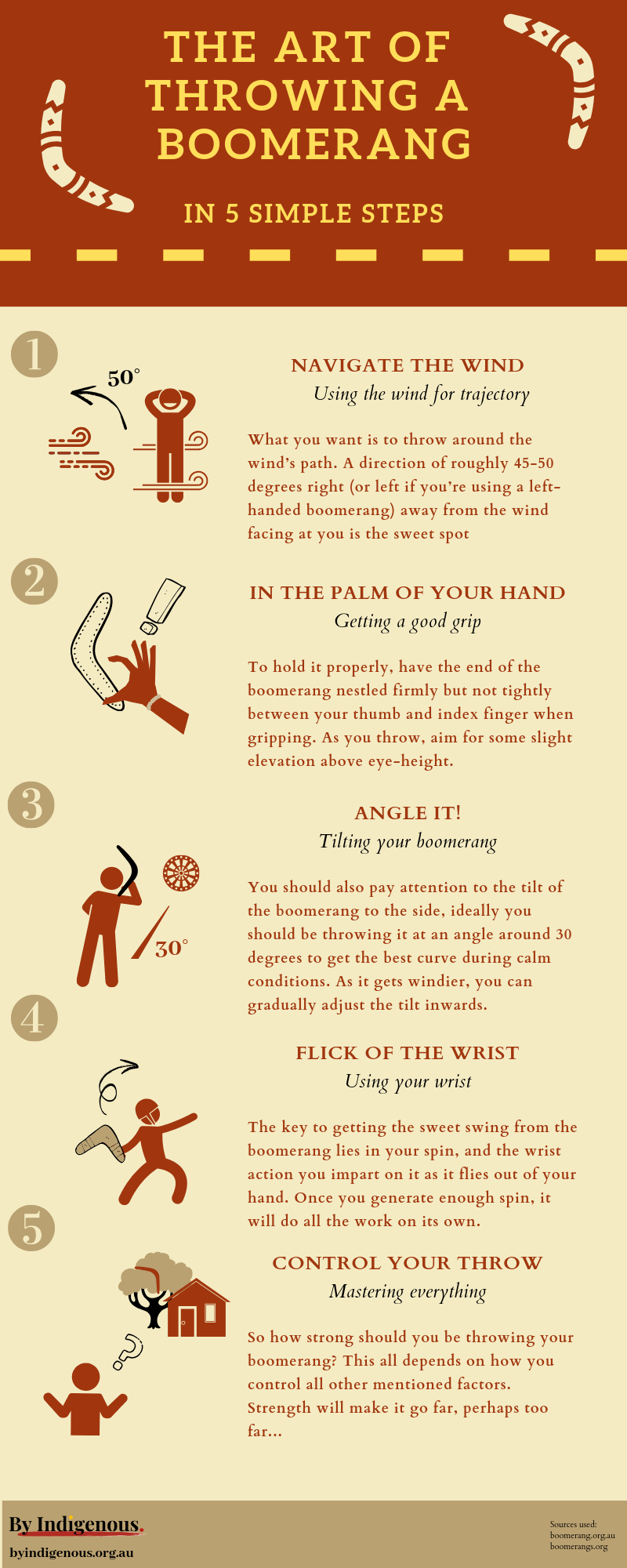 THE ART OF THROWING A BOOMERANG

IN 5 SIMPLE STEPS

1

50°

NAVIGATE THE WIND

Using the wind for trajectory

What you want is to throw around the wind's path. A direction of roughly 45-50 degrees right (or left if you're using a left-handed boomerang) away from the wind facing at you is the sweet spot

2

IN THE PALM OF YOUR HAND

Getting a good grip

To hold it properly, have the end of the boomerang nestled firmly but not tightly between your thumb and index finger when gripping. As you throw, aim for some slight elevation above eye-height.

3

30°

ANGLE IT!

Tilting your boomerang

You should also pay attention to the tilt of the boomerang to the side, ideally you should be throwing it at an angle around 30 degrees to get the best curve during calm conditions. As it gets windier, you can gradually adjust the tilt inwards.

4

FLICK OF THE WRIST

Using your wrist

The key to getting the sweet swing from the boomerang lies in your spin, and the wrist action you impart on it as it flies out of your hand. Once you generate enough spin, it will do all the work on its own.

5

CONTROL YOUR THROW

Mastering everything

So how strong should you be throwing your boomerang? This all depends on how you control all other mentioned factors. Strength will make it go far, perhaps too far...

By Indigenous.

byindigenous.org.au

Sources used:
boomerang.org.au
boomerangs.org