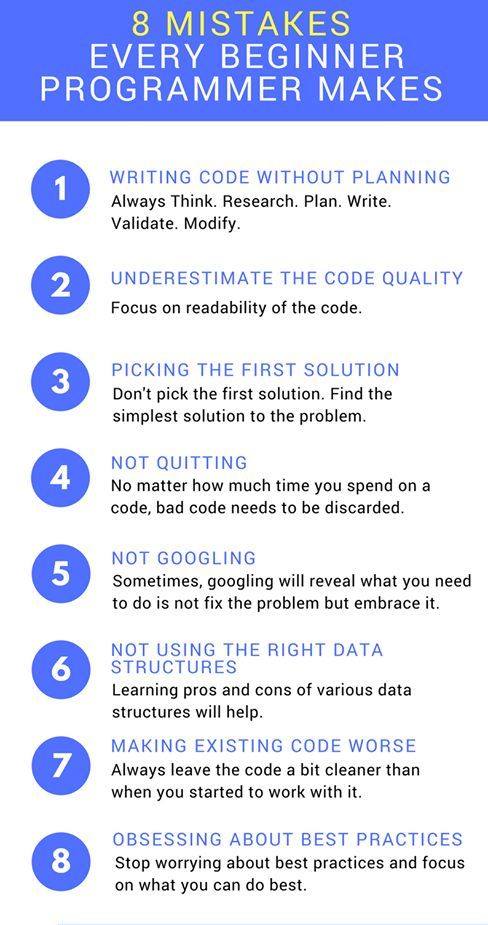 8 MISTAKES
EVERY BEGINNER
PROGRAMMER MAKES

1
WRITING CODE WITHOUT PLANNING
Always Think. Research. Plan. Write. Validate. Modify.

2
UNDERESTIMATE THE CODE QUALITY
Focus on readability of the code.

3
PICKING THE FIRST SOLUTION
Don't pick the first solution. Find the simplest solution to the problem.

4
NOT QUITTING
No matter how much time you spend on a code, bad code needs to be discarded.

5
NOT GOOGLING
Sometimes, googling will reveal what you need to do is not fix the problem but embrace it.

6
NOT USING THE RIGHT DATA STRUCTURES
Learning pros and cons of various data structures will help.

7
MAKING EXISTING CODE WORSE
Always leave the code a bit cleaner than when you started to work with it.

8
OBSESSING ABOUT BEST PRACTICES
Stop worrying about best practices and focus on what you can do best.