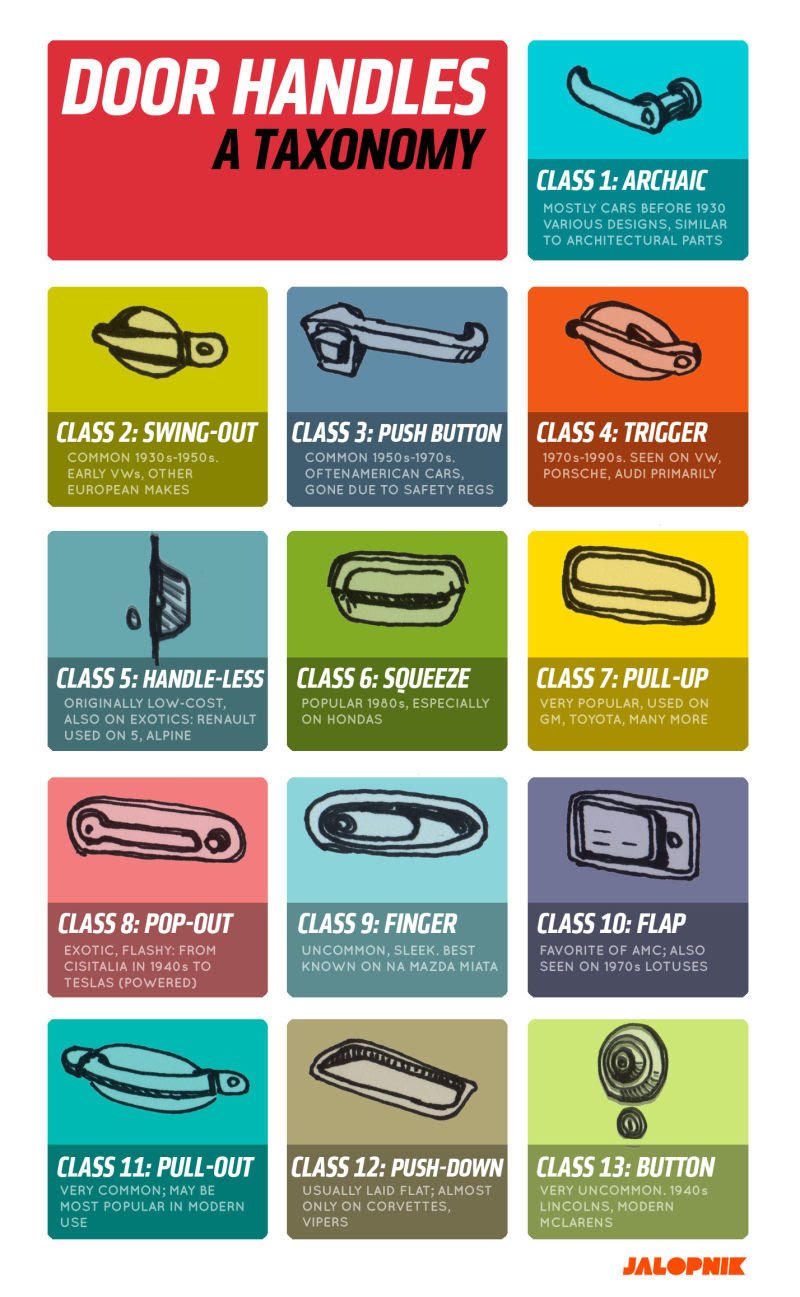 DOOR HANDLES
A TAXONOMY

CLASS 1: ARCHAIC
MOSTLY CARS BEFORE 1930 VARIOUS DESIGNS, SIMILAR TO ARCHITECTURAL PARTS

CLASS 2: SWING-OUT
COMMON 1930s-1950s. EARLY VWs, OTHER EUROPEAN MAKES

CLASS 3: PUSH BUTTON
COMMON 1950s-1970s. OFTENAMERICAN CARS, GONE DUE TO SAFETY REGS

CLASS 4: TRIGGER
1970s-1990s. SEEN ON VW, PORSCHE, AUDI PRIMARILY

CLASS 5: HANDLE-LESS
ORIGINALLY LOW-COST, ALSO ON EXOTICS: RENAULT USED ON 5, ALPINE

CLASS 6: SQUEEZE
POPULAR 1980s, ESPECIALLY ON HONDAS

CLASS 7: PULL-UP
VERY POPULAR, USED ON GM, TOYOTA, MANY MORE

CLASS 8: POP-OUT
EXOTIC, FLASHY: FROM CISITALIA IN 1940s TO TESLAS (POWERED)

CLASS 9: FINGER
UNCOMMON, SLEEK. BEST KNOWN ON NA MAZDA MIATA

CLASS 10: FLAP
FAVORITE OF AMC; ALSO SEEN ON 1970s LOTUSES

CLASS 11: PULL-OUT
VERY COMMON; MAY BE MOST POPULAR IN MODERN USE

CLASS 12: PUSH-DOWN
USUALLY LAID FLAT; ALMOST ONLY ON CORVETTES, VIPERS

CLASS 13: BUTTON
VERY UNCOMMON. 1940s LINCOLNS, MODERN MCLARENS

JALOPNIK