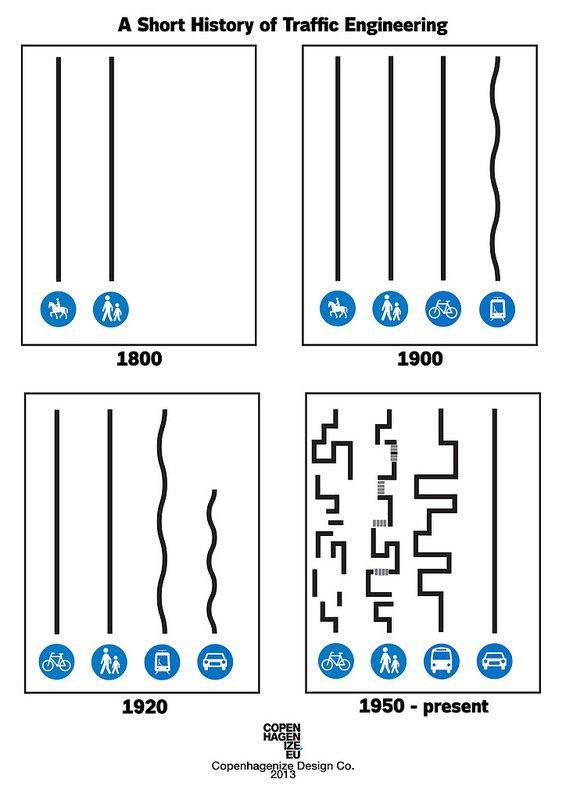 A Short History of Traffic Engineering

1800

1900

1920

1950 - present

COPEN
HAGEN
IZE.
EU

Copenhagenize Design Co.
2013