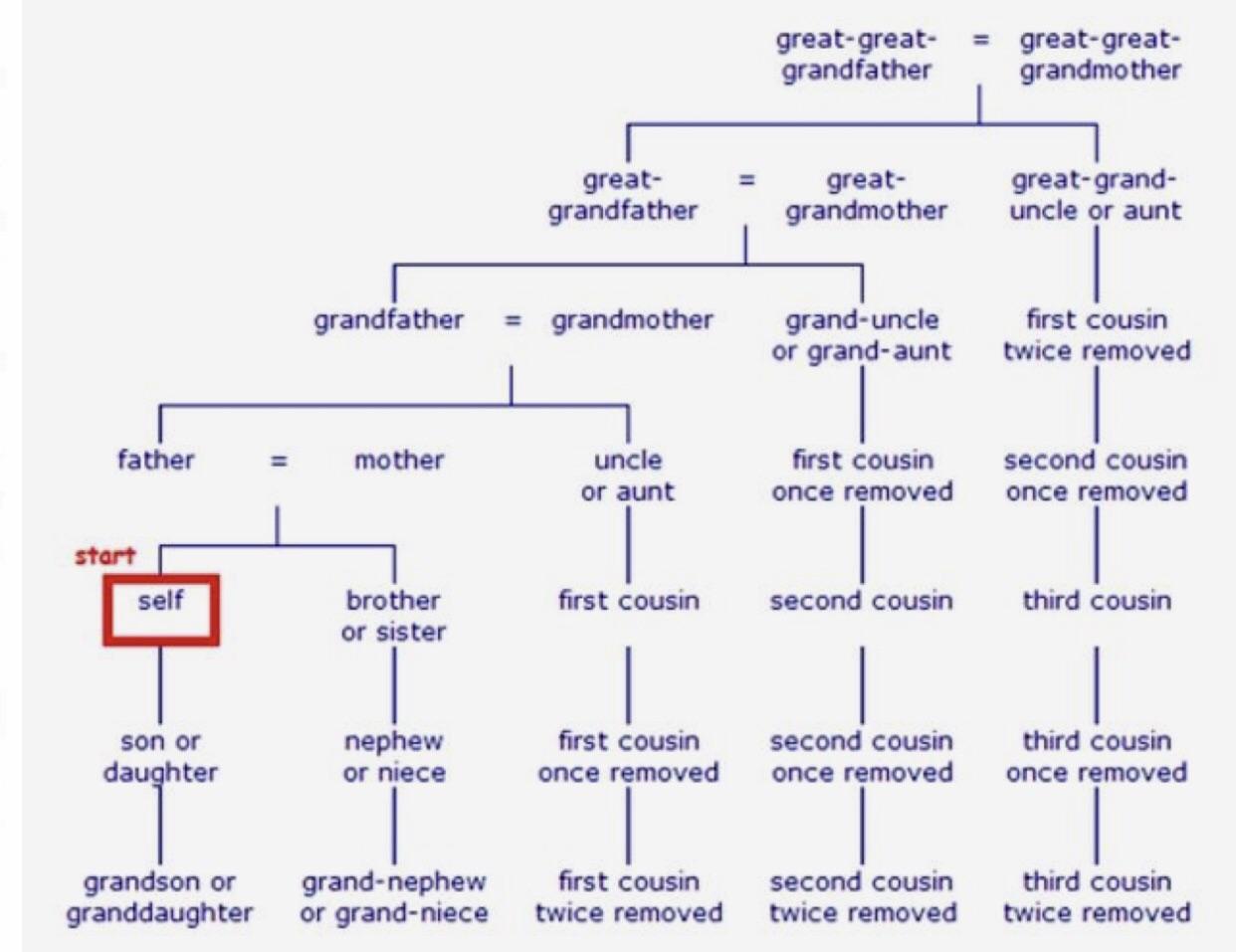 great-great-grandfather = great-great-grandmother

great-grandfather = great-grandmother

great-grand-uncle or aunt

grandfather = grandmother

grand-uncle or grand-aunt

first cousin twice removed

father = mother

uncle or aunt

first cousin once removed

second cousin once removed

start

self

brother or sister

first cousin

second cousin

third cousin

son or daughter

nephew or niece

first cousin once removed

second cousin once removed

third cousin once removed

grandson or granddaughter

grand-nephew or grand-niece

first cousin twice removed

second cousin twice removed

third cousin twice removed