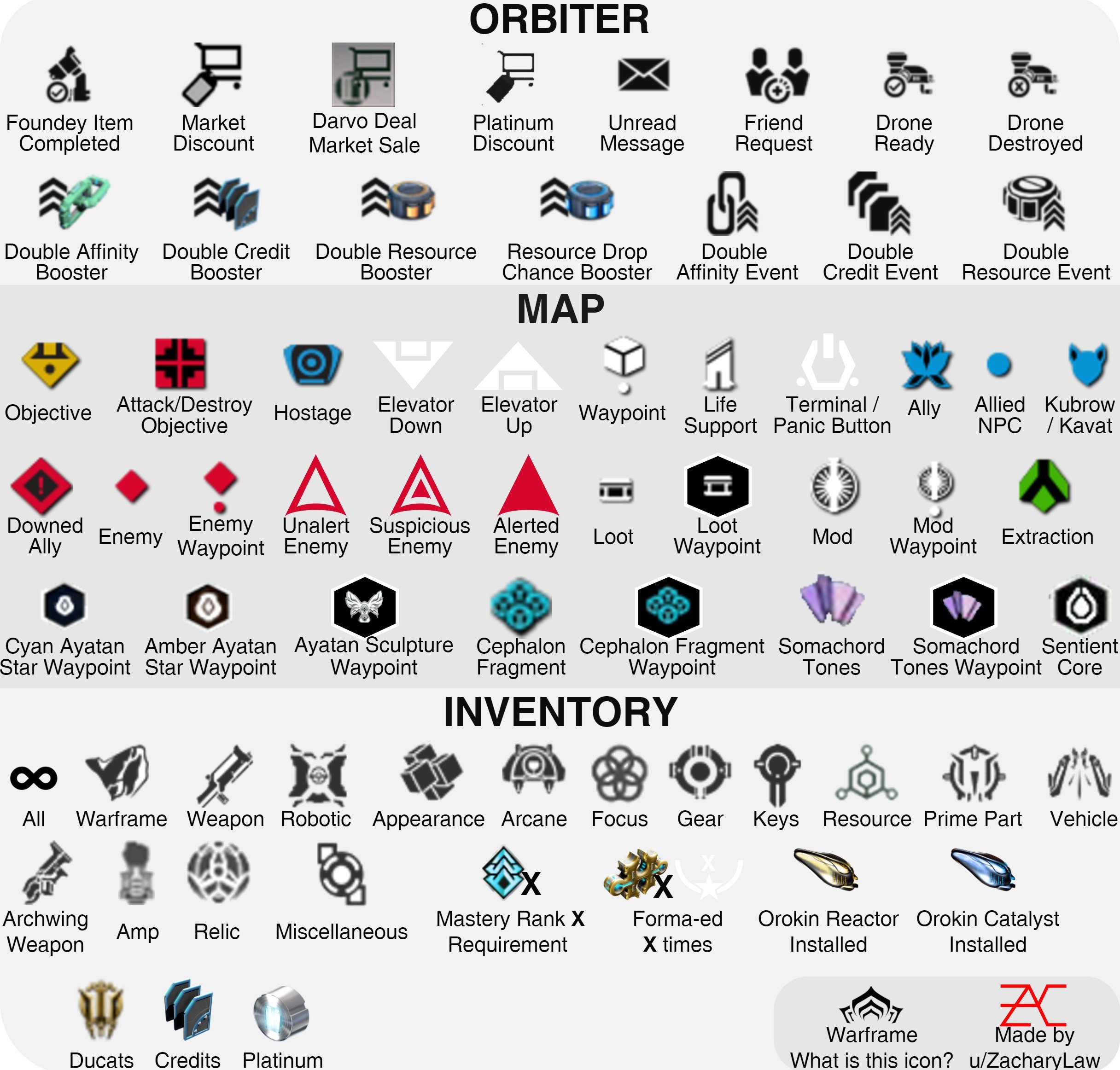 ORBITER

Foundey Item Completed

Market Discount

Darvo Deal Market Sale

Platinum Discount

Unread Message

Friend Request

Drone Ready

Drone Destroyed

Double Affinity Booster

Double Credit Booster

Double Resource Booster

Resource Drop Chance Booster

Double Affinity Event

Double Credit Event

Double Resource Event

MAP

Objective

Attack/Destroy Objective

Hostage

Elevator Down

Elevator Up

Waypoint

Life Support

Terminal / Panic Button

Ally

Allied NPC

Kubrow / Kavat

Downed Ally

Enemy

Enemy Waypoint

Unalert Enemy

Suspicious Enemy

Alerted Enemy

Loot

Loot Waypoint

Mod

Mod Waypoint

Extraction

Cyan Ayatan Star Waypoint

Amber Ayatan Star Waypoint

Ayatan Sculpture Waypoint

Cephalon Fragment

Cephalon Fragment Waypoint

Somachord Tones

Somachord Tones Waypoint

Sentient Core

INVENTORY

All

Warframe

Weapon

Robotic

Appearance

Arcane

Focus

Gear

Keys

Resource

Prime Part

Vehicle

Archwing Weapon

Amp

Relic

Miscellaneous

X

Mastery Rank X Requirement

X

X

Forma-ed X times

Orokin Reactor Installed

Orokin Catalyst Installed

Ducats

Credits

Platinum

Warframe What is this icon?

Made by u/ZacharyLaw