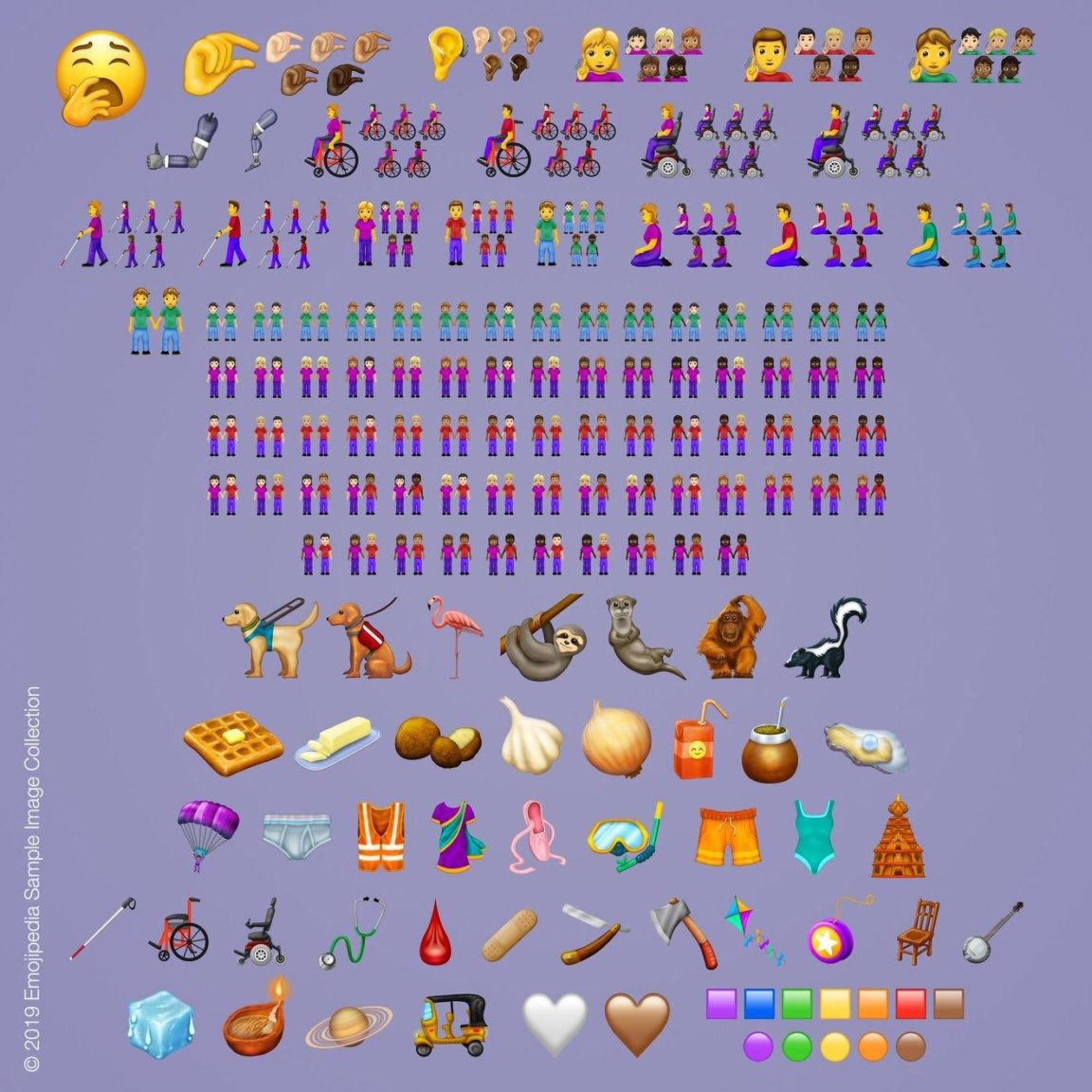 © 2019 Emojipedia Sample Image Collection