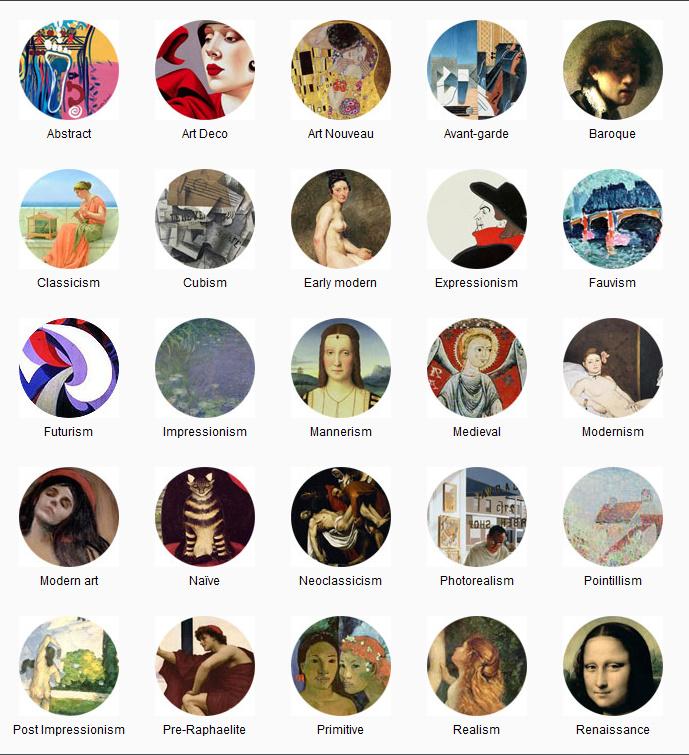 Abstract
Art Deco
Art Nouveau
Avant-garde
Baroque

Classicism
Cubism
Early modern
Expressionism
Fauvism

Futurism
Impressionism
Mannerism
Medieval
Modernism

Modern art
Naïve
Neoclassicism
Photorealism
Pointillism

Post Impressionism
Pre-Raphaelite
Primitive
Realism
Renaissance