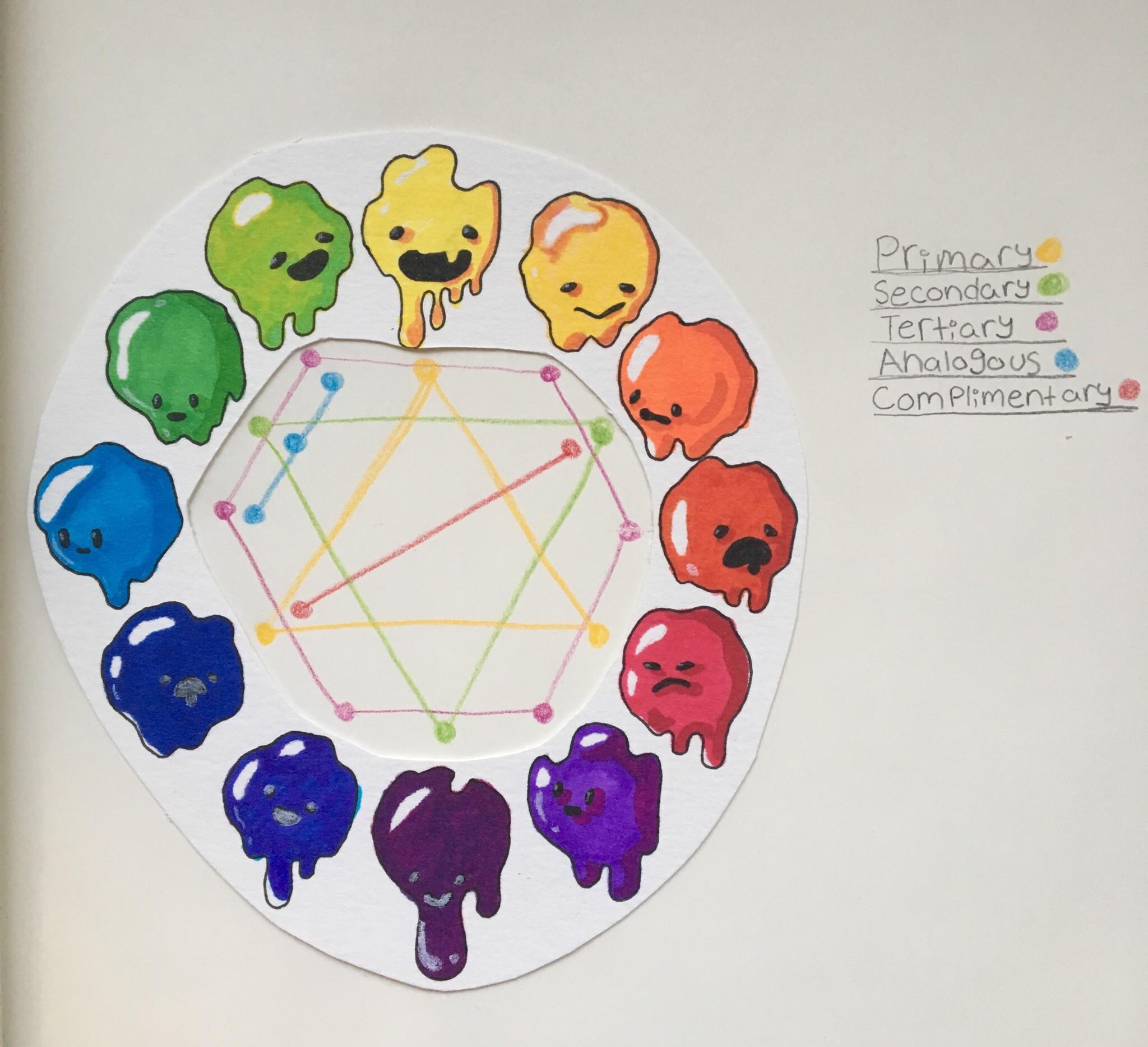 Primary
Secondary
Tertiary
Analogous
Complimentary