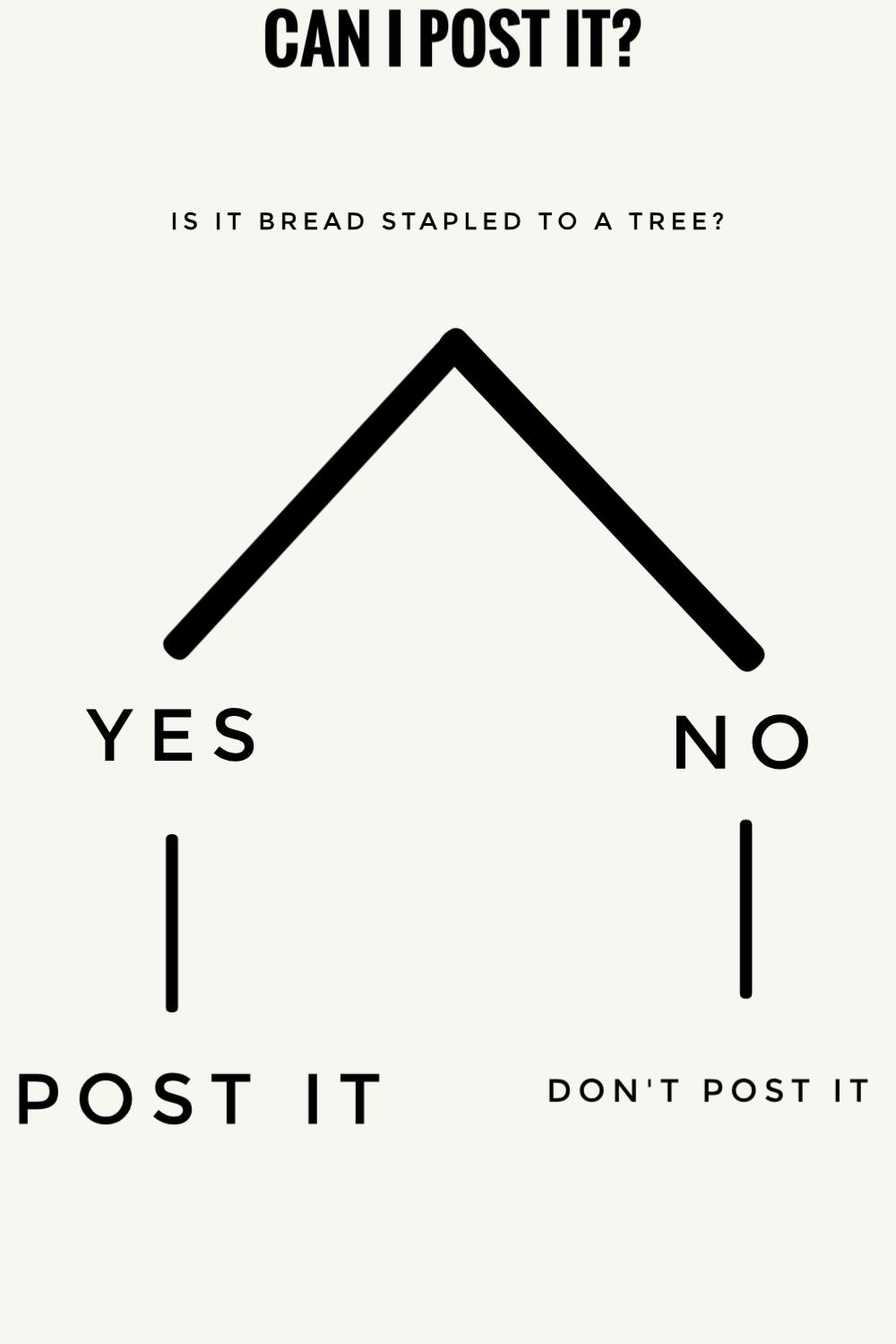 CAN I POST IT?

IS IT BREAD STAPLED TO A TREE?

YES

NO

POST IT

DON'T POST IT