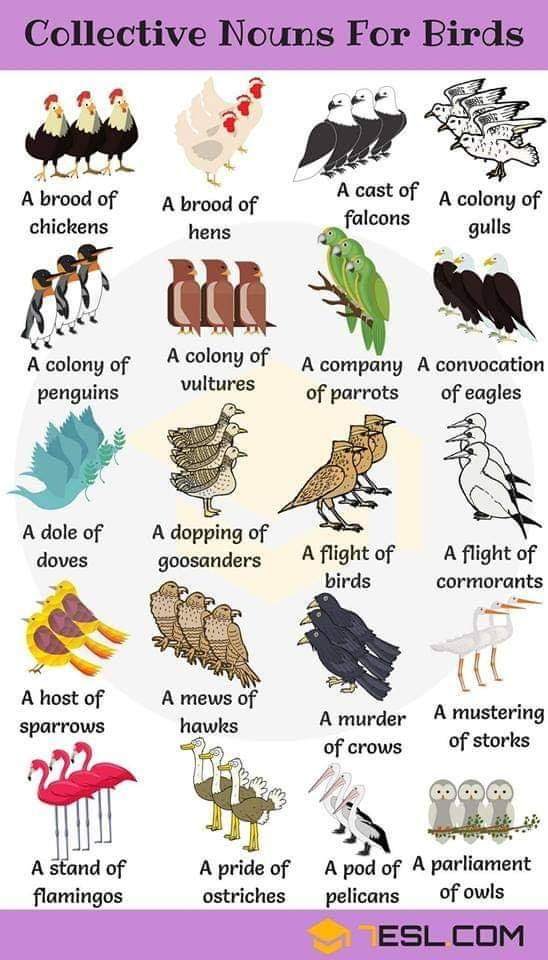 Collective Nouns For Birds

A brood of chickens

A brood of hens

A cast of falcons

A colony of gulls

A colony of penguins

A colony of vultures

A company of parrots

A convocation of eagles

A dole of doves

A dopping of goosanders

A flight of birds

A flight of cormorants

A host of sparrows

A mews of hawks

A murder of crows

A mustering of storks

A stand of flamingos

A pride of ostriches

A pod of pelicans

A parliament of owls

7ESL.COM