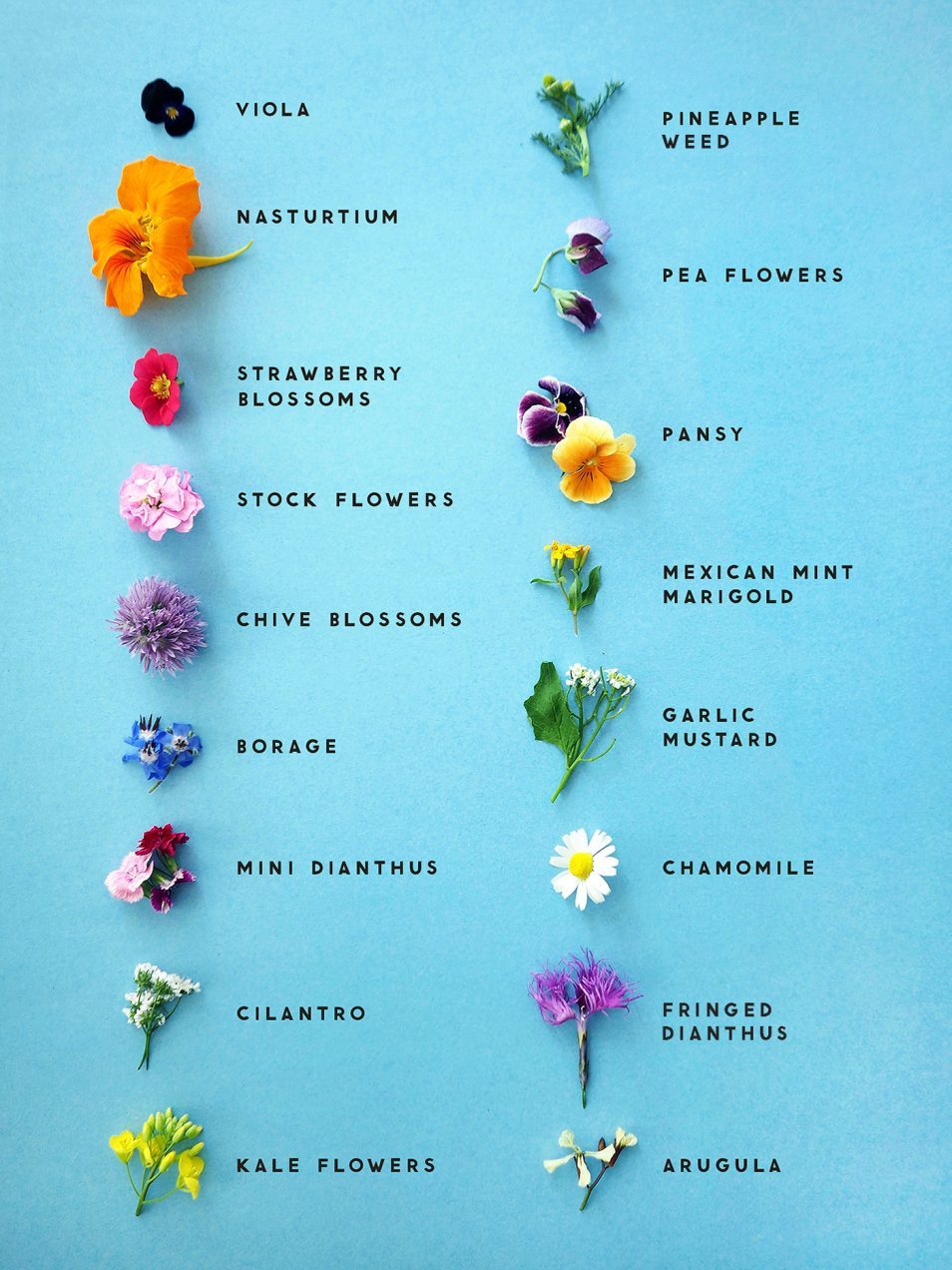 VIOLA

NASTURTIUM

STRAWBERRY BLOSSOMS

STOCK FLOWERS

CHIVE BLOSSOMS

BORAGE

MINI DIANTHUS

CILANTRO

KALE FLOWERS

PINEAPPLE WEED

PEA FLOWERS

PANSY

MEXICAN MINT MARIGOLD

GARLIC MUSTARD

CHAMOMILE

FRINGED DIANTHUS

ARUGULA