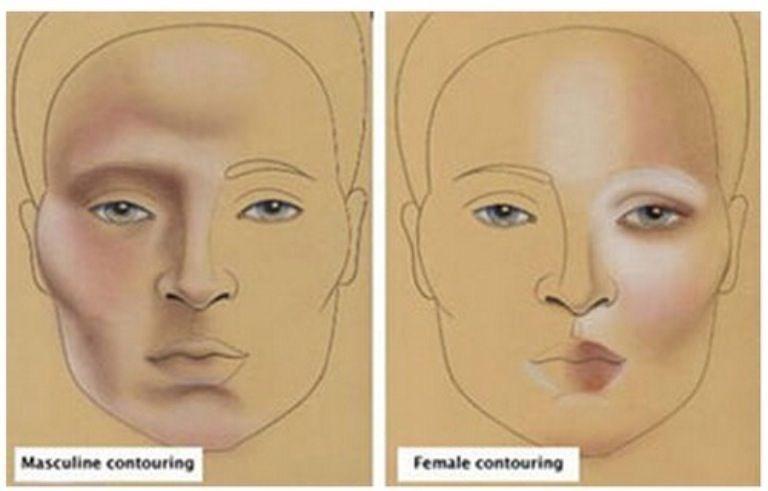 Masculine contouring

Female contouring