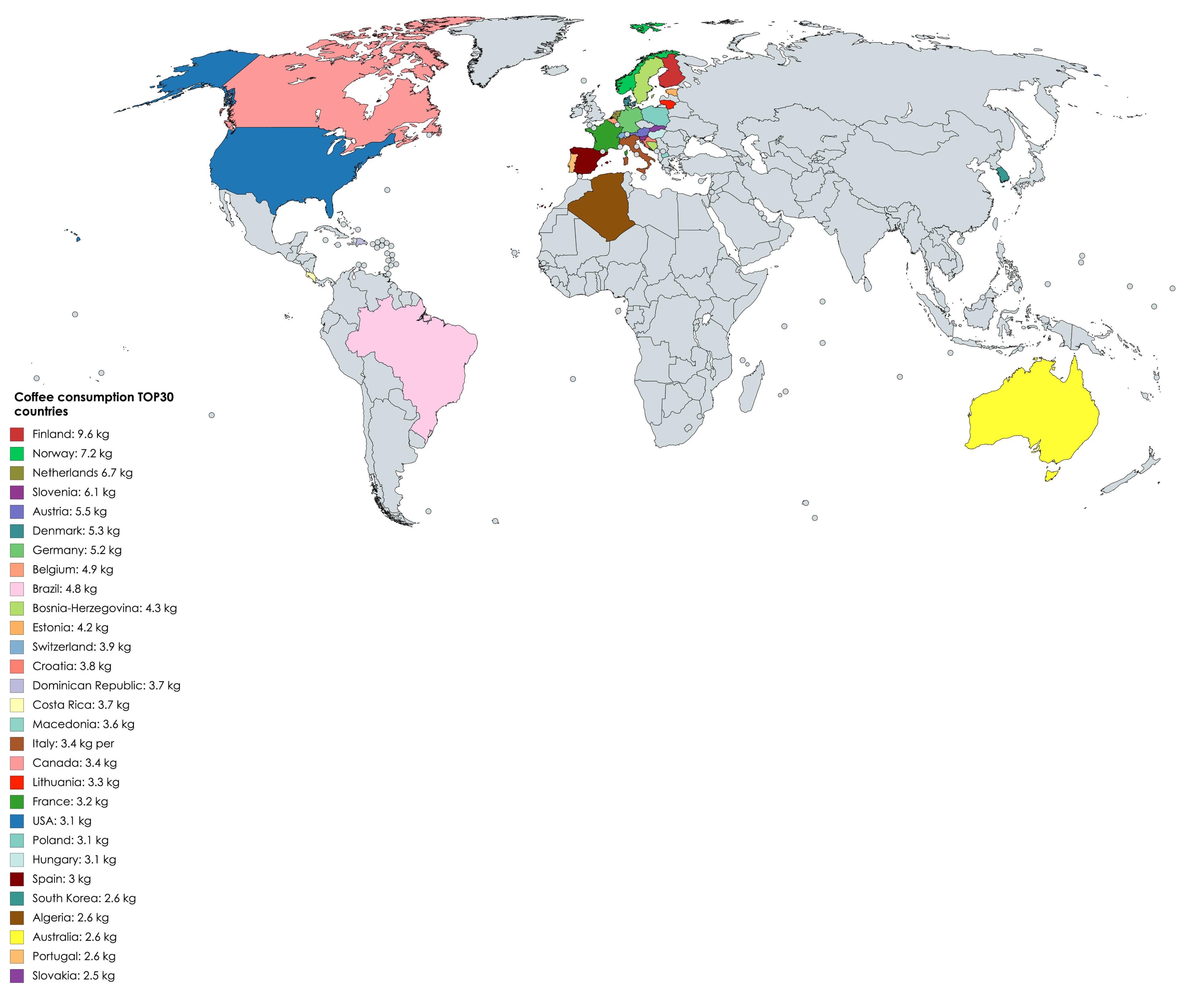 Coffee consumption TOP30 countries

Finland: 9.6 kg
Norway: 7.2 kg
Netherlands 6.7 kg
Slovenia: 6.1 kg
Austria: 5.5 kg
Denmark: 5.3 kg
Germany: 5.2 kg
Belgium: 4.9 kg
Brazil: 4.8 kg
Bosnia-Herzegovina: 4.3 kg
Estonia: 4.2 kg
Switzerland: 3.9 kg
Croatia: 3.8 kg
Dominican Republic: 3.7 kg
Costa Rica: 3.7 kg
Macedonia: 3.6 kg
Italy: 3.4 kg per
Canada: 3.4 kg
Lithuania: 3.3 kg
France: 3.2 kg
USA: 3.1 kg
Poland: 3.1 kg
Hungary: 3.1 kg
Spain: 3 kg
South Korea: 2.6 kg
Algeria: 2.6 kg
Australia: 2.6 kg
Portugal: 2.6 kg
Slovakia: 2.5 kg