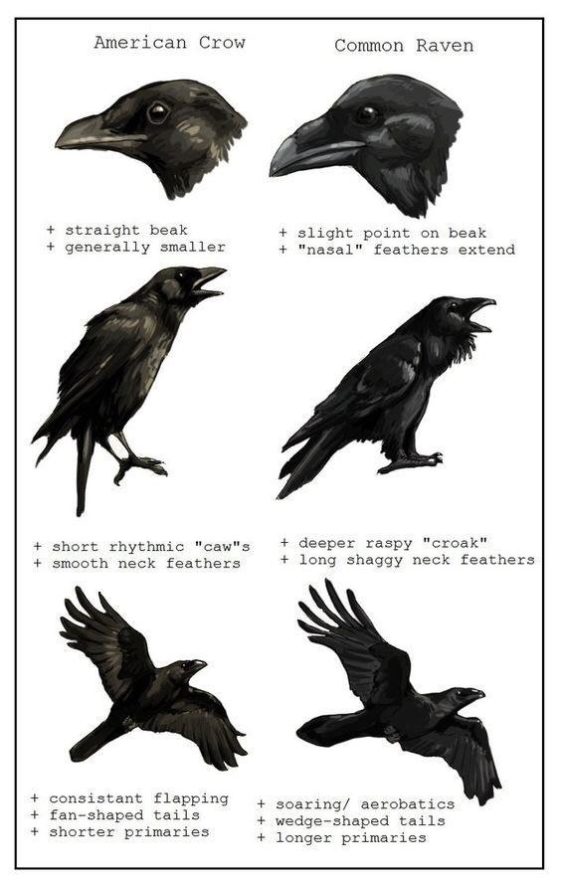 American Crow

+ straight beak
+ generally smaller

+ short rhythmic "caw"s
+ smooth neck feathers

+ consistant flapping
+ fan-shaped tails
+ shorter primaries

Common Raven

+ slight point on beak
+ "nasal" feathers extend

+ deeper raspy "croak"
+ long shaggy neck feathers

+ soaring/ aerobatics
+ wedge-shaped tails
+ longer primaries