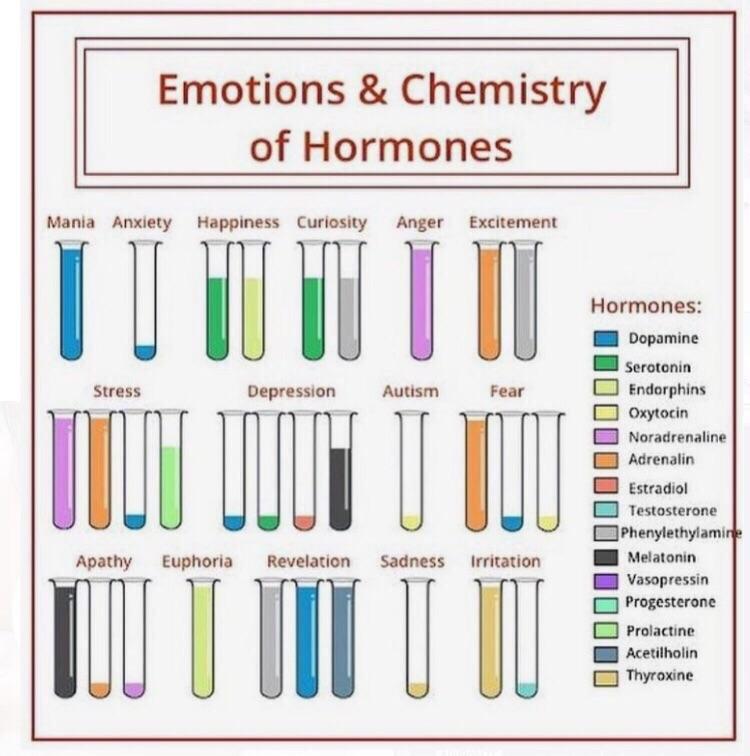 Emotions & Chemistry of Hormones

Mania Anxiety Happiness Curiosity Anger Excitement

Stress Depression Autism Fear

Apathy Euphoria Revelation Sadness Irritation

Hormones:
Dopamine
Serotonin
Endorphins
Oxytocin
Noradrenaline
Adrenalin
Estradiol
Testosterone
Phenylethylamine
Melatonin
Vasopressin
Progesterone
Prolactine
Acetilholin
Thyroxine