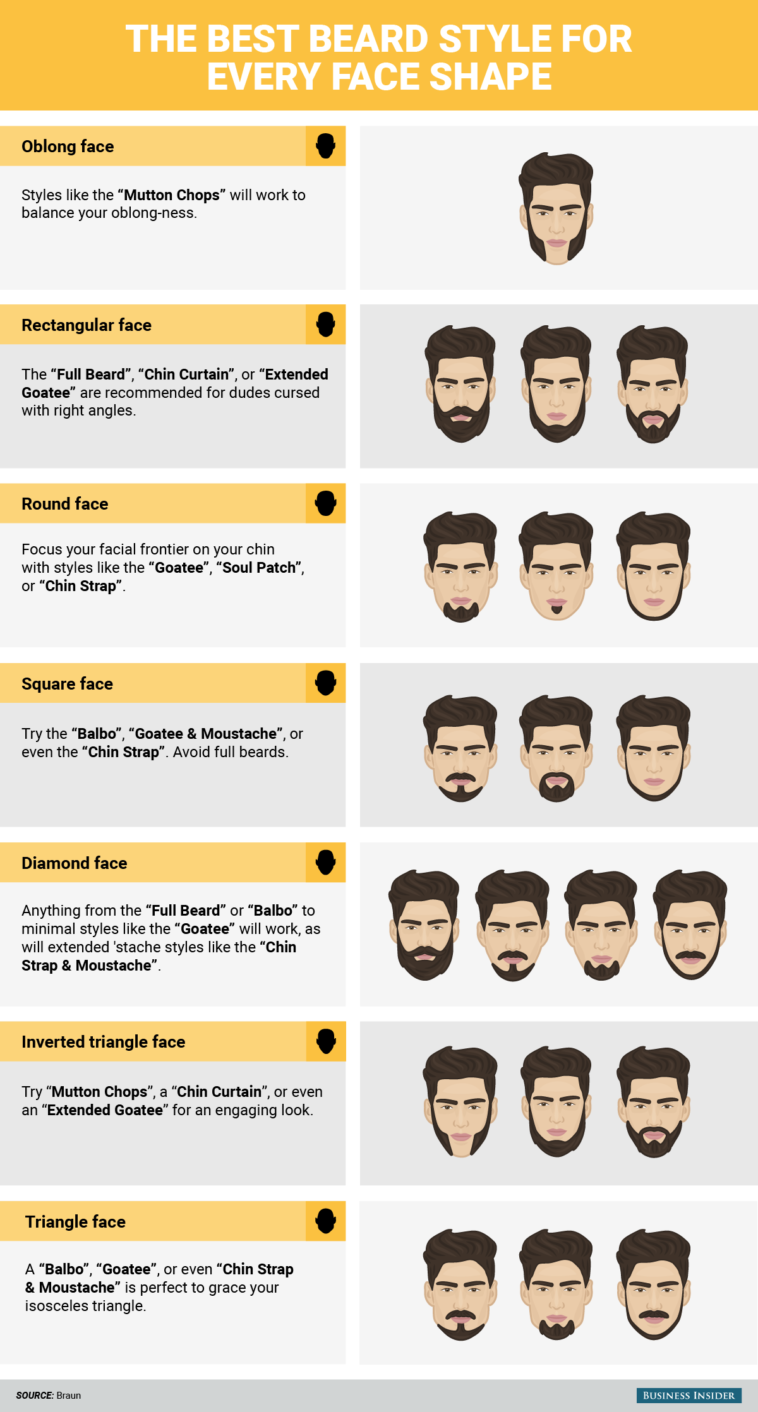 THE BEST BEARD STYLE FOR EVERY FACE SHAPE

Oblong face

Styles like the "Mutton Chops" will work to balance your oblong-ness.

Rectangular face

The "Full Beard", "Chin Curtain", or "Extended Goatee" are recommended for dudes cursed with right angles.

Round face

Focus your facial frontier on your chin with styles like the "Goatee", "Soul Patch", or "Chin Strap".

Square face

Try the "Balbo", "Goatee & Moustache", or even the "Chin Strap". Avoid full beards.

Diamond face

Anything from the "Full Beard" or "Balbo" to minimal styles like the "Goatee" will work, as will extended 'stache styles like the "Chin Strap & Moustache".

Inverted triangle face

Try "Mutton Chops", a "Chin Curtain", or even an "Extended Goatee" for an engaging look.

Triangle face

A "Balbo", "Goatee", or even "Chin Strap & Moustache" is perfect to grace your isosceles triangle.

SOURCE: Braun

BUSINESS INSIDER