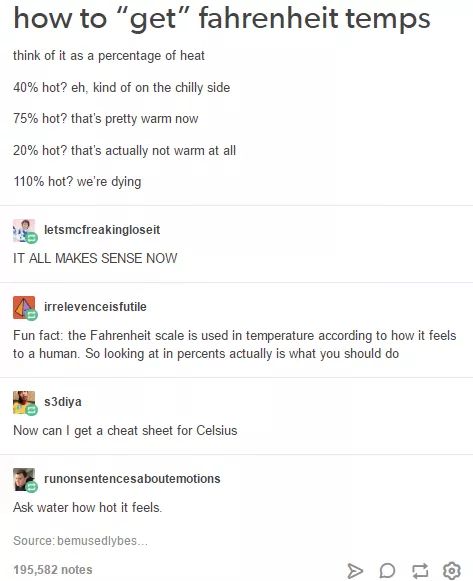 how to “get” fahrenheit temps

think of it as a percentage of heat

40% hot? eh, kind of on the chilly side

75% hot? that's pretty warm now

20% hot? that's actually not warm at all

110% hot? we're dying

letsmcfreakingloseit

IT ALL MAKES SENSE NOW

irrelevenceisfutile

Fun fact: the Fahrenheit scale is used in temperature according to how it feels to a human. So looking at in percents actually is what you should do

s3diya

Now can I get a cheat sheet for Celsius

runonsentencesaboutemotions

Ask water how hot it feels.

Source: bemusedlybes...

195,582 notes