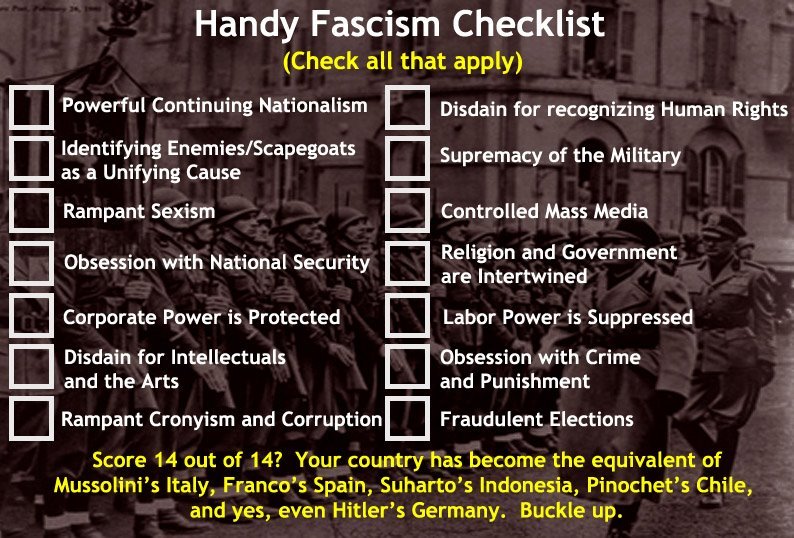 Handy Fascism Checklist
(Check all that apply)

☐ Powerful Continuing Nationalism

☐ Identifying Enemies/Scapegoats as a Unifying Cause

☐ Rampant Sexism

☐ Obsession with National Security

☐ Corporate Power is Protected

☐ Disdain for Intellectuals and the Arts

☐ Rampant Cronyism and Corruption

☐ Disdain for recognizing Human Rights

☐ Supremacy of the Military

☐ Controlled Mass Media

☐ Religion and Government are Intertwined

☐ Labor Power is Suppressed

☐ Obsession with Crime and Punishment

☐ Fraudulent Elections

Score 14 out of 14? Your country has become the equivalent of Mussolini's Italy, Franco's Spain, Suharto's Indonesia, Pinochet's Chile, and yes, even Hitler's Germany. Buckle up.