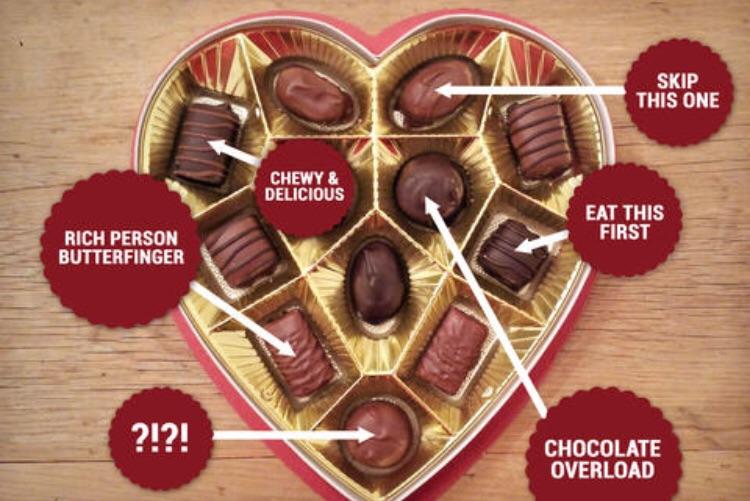 SKIP THIS ONE

CHEWY & DELICIOUS

EAT THIS FIRST

RICH PERSON BUTTERFINGER

?!?!

CHOCOLATE OVERLOAD