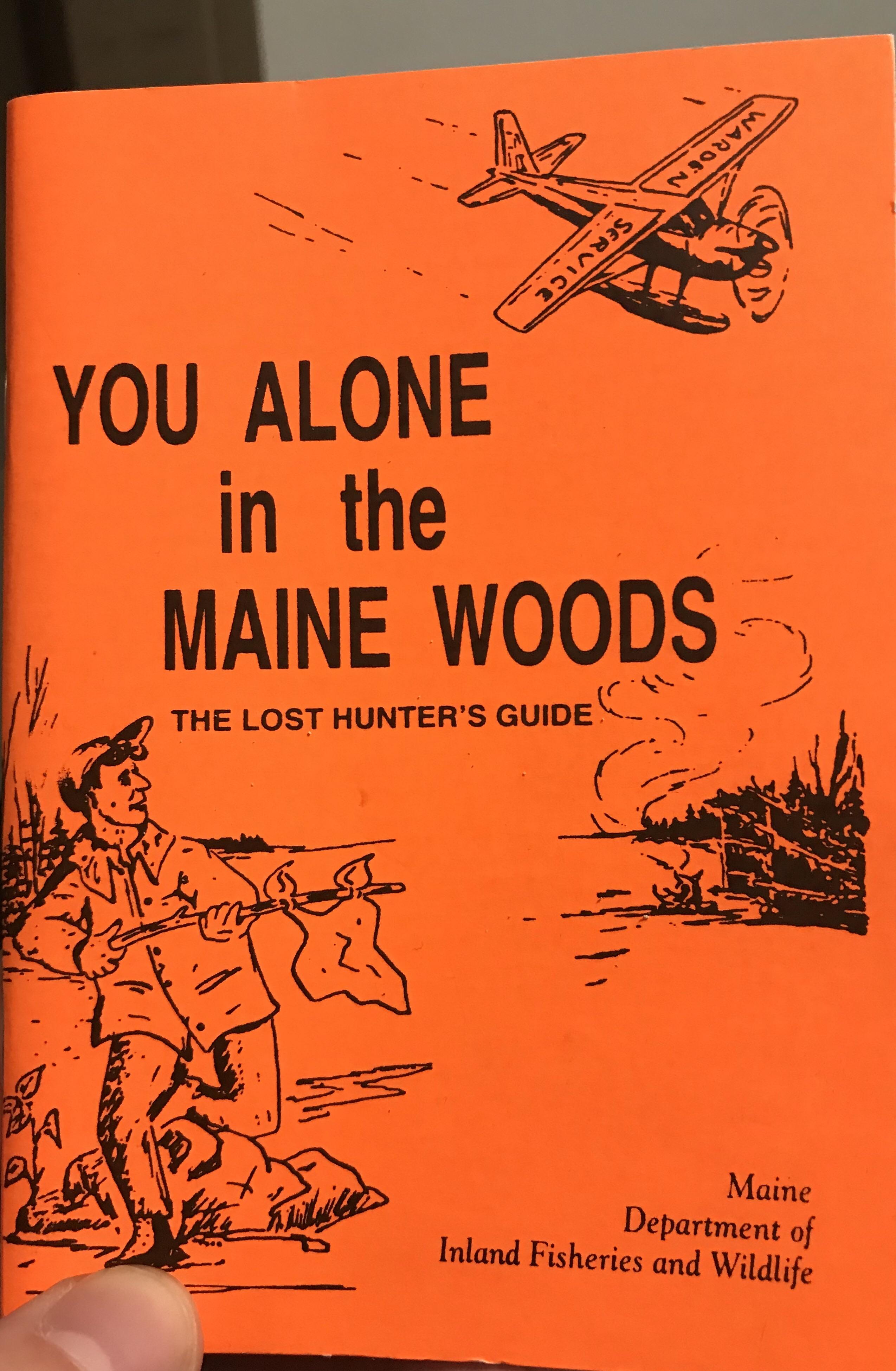 WARDEN SERVICE

YOU ALONE
in the
MAINE WOODS

THE LOST HUNTER'S GUIDE

Maine
Department of
Inland Fisheries and Wildlife