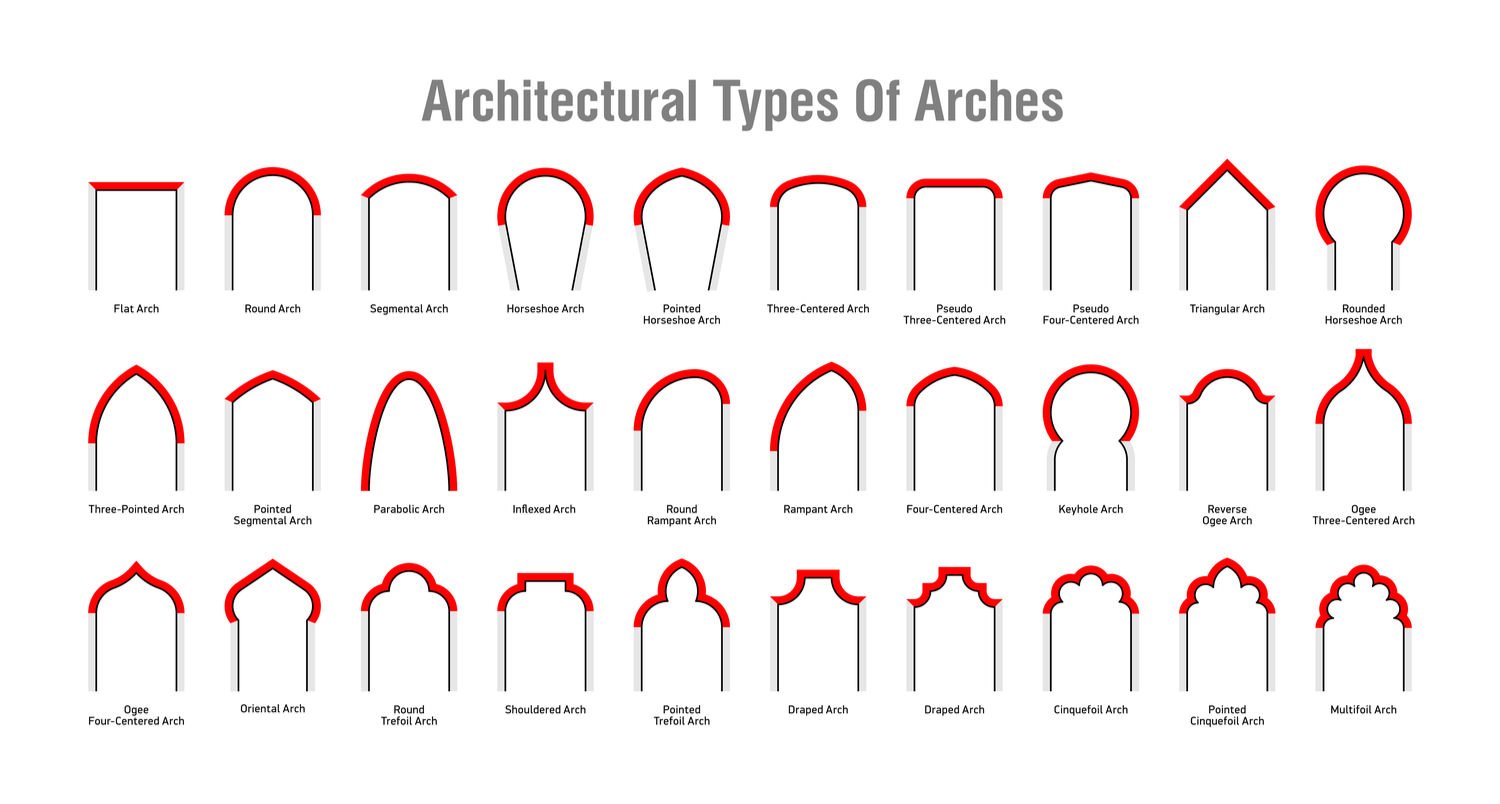 Architectural Types Of Arches

Flat Arch
Round Arch
Segmental Arch
Horseshoe Arch
Pointed Horseshoe Arch
Three-Centered Arch
Pseudo Three-Centered Arch
Pseudo Four-Centered Arch
Triangular Arch
Rounded Horseshoe Arch

Three-Pointed Arch
Pointed Segmental Arch
Parabolic Arch
Inflexed Arch
Round Rampant Arch
Rampant Arch
Four-Centered Arch
Keyhole Arch
Reverse Ogee Arch
Ogee Three-Centered Arch

Ogee Four-Centered Arch
Oriental Arch
Round Trefoil Arch
Shouldered Arch
Pointed Trefoil Arch
Draped Arch
Draped Arch
Cinquefoil Arch
Pointed Cinquefoil Arch
Multifoil Arch