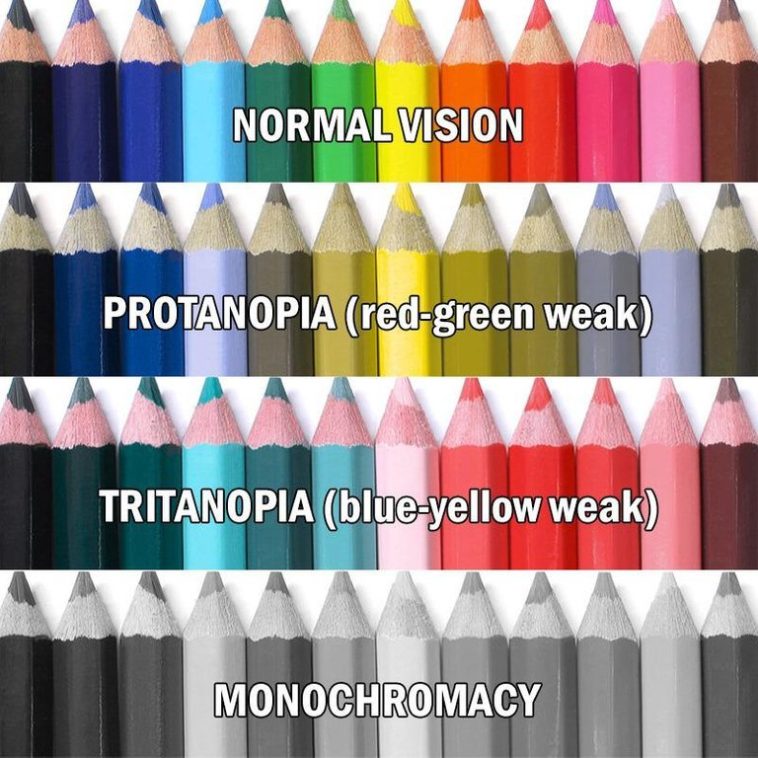 NORMAL VISION

PROTANOPIA (red-green weak)

TRITANOPIA (blue-yellow weak)

MONOCHROMACY